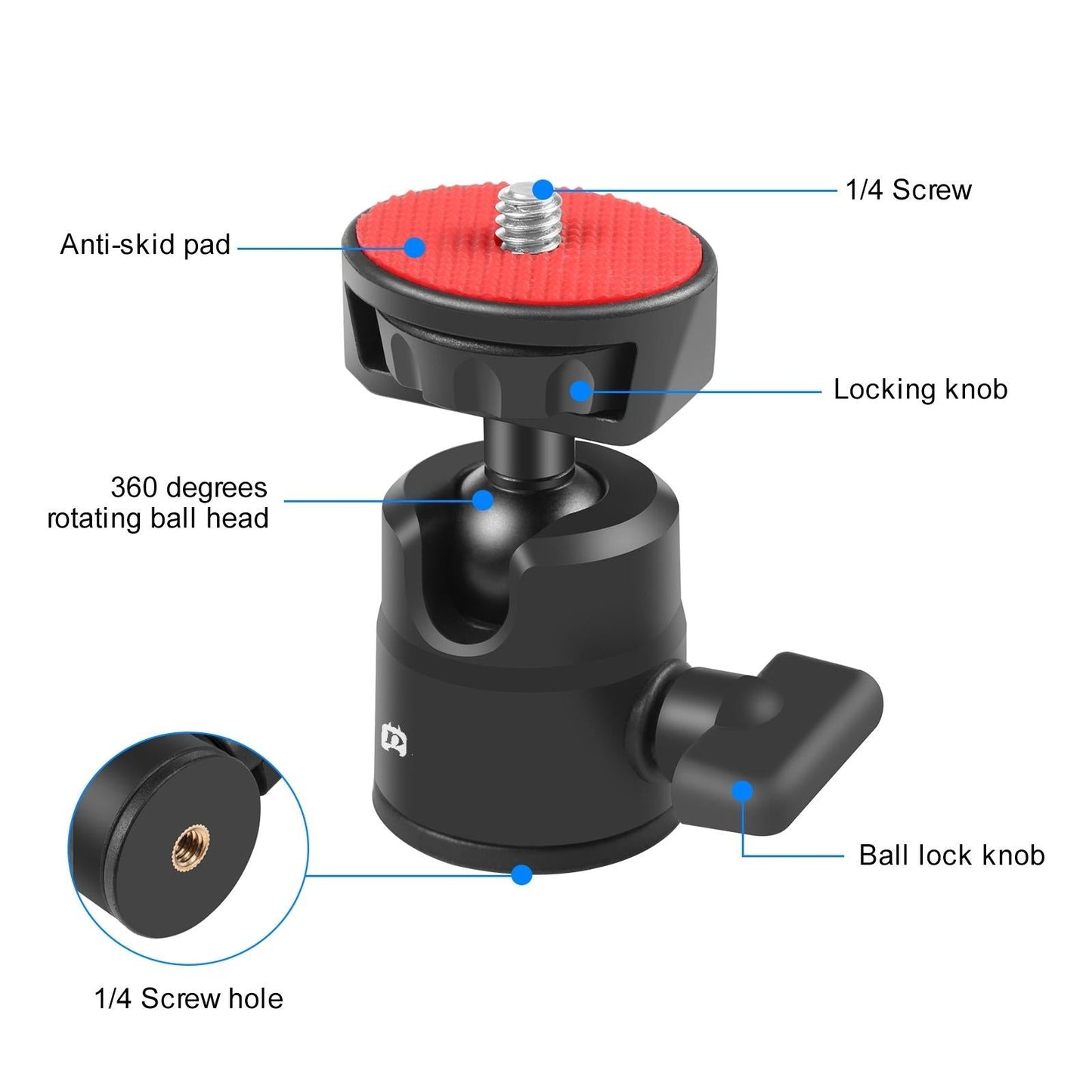 1/4 Screw

Anti-skid pad

Locking knob

360 degrees rotating ball head

Ball lock knob

1/4 Screw hole