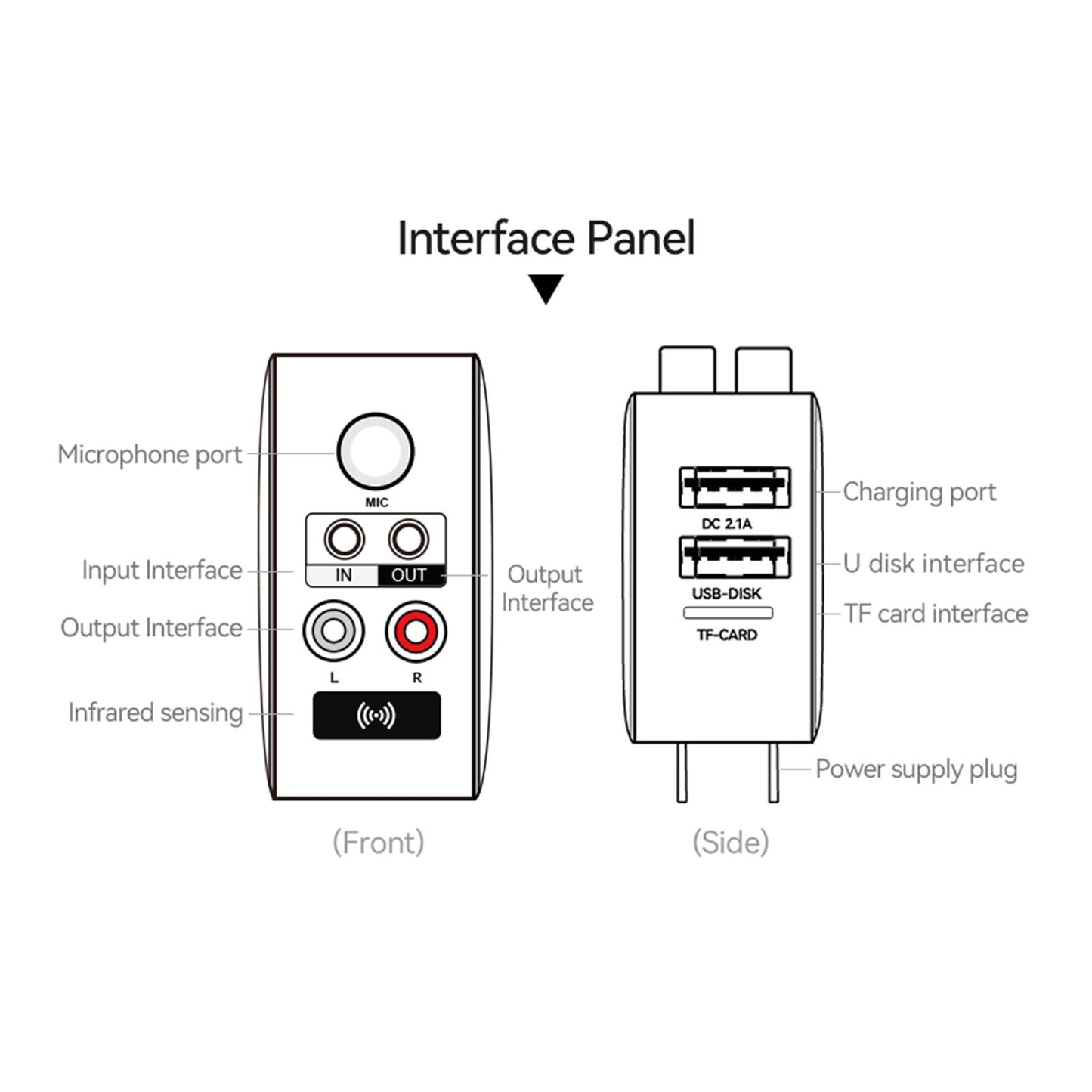 Interface Panel

Microphone port
MIC
Input Interface
IN
OUT
Output Interface
Output Interface
L
R
Infrared sensing

(Front)

Charging port
DC 2.1A
U disk interface
USB-DISK
TF card interface
TF-CARD
Power supply plug

(Side)