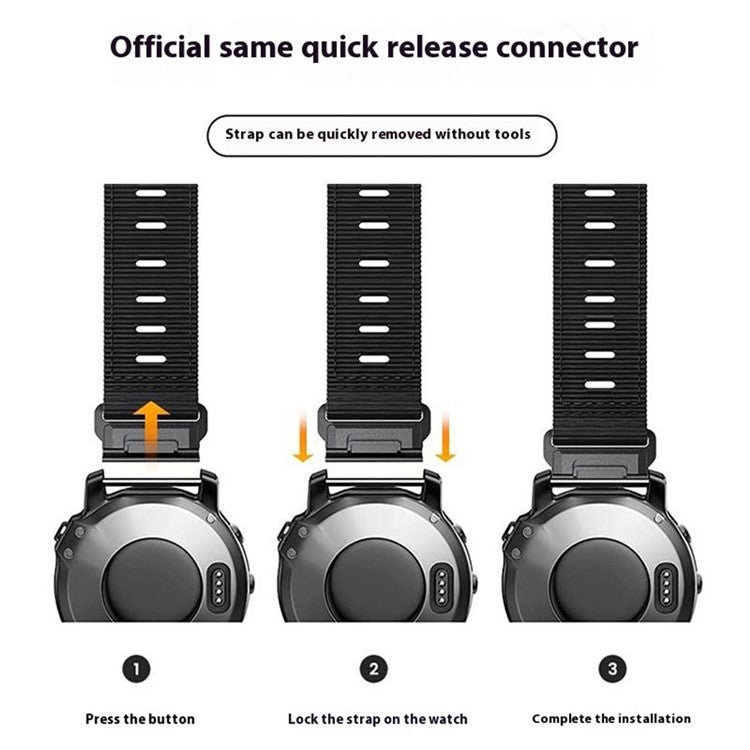 Official same quick release connector

Strap can be quickly removed without tools

1

Press the button

2

Lock the strap on the watch

3

Complete the installation