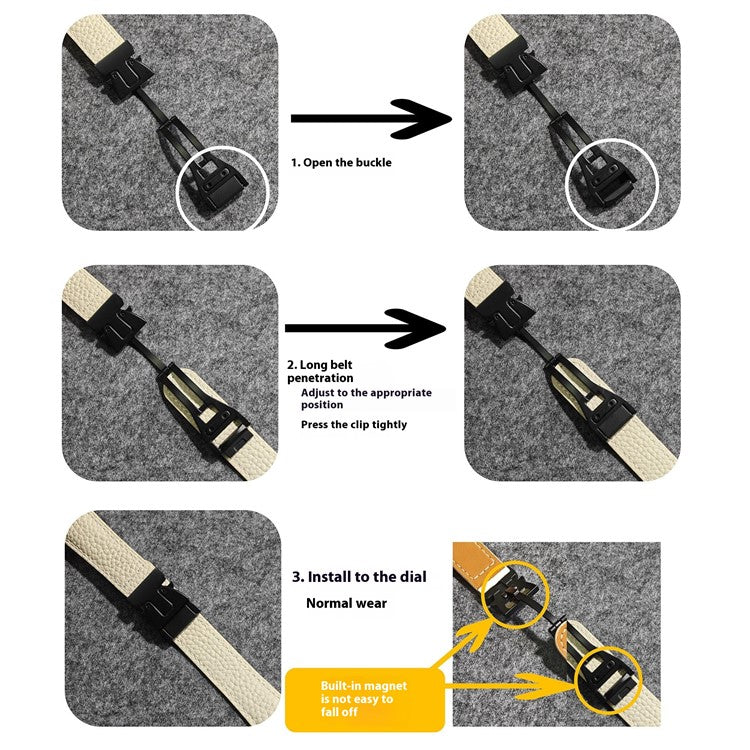 1. Open the buckle

2. Long belt penetration

Adjust to the appropriate position

Press the clip tightly

3. Install to the dial

Normal wear

Built-in magnet is not easy to fall off