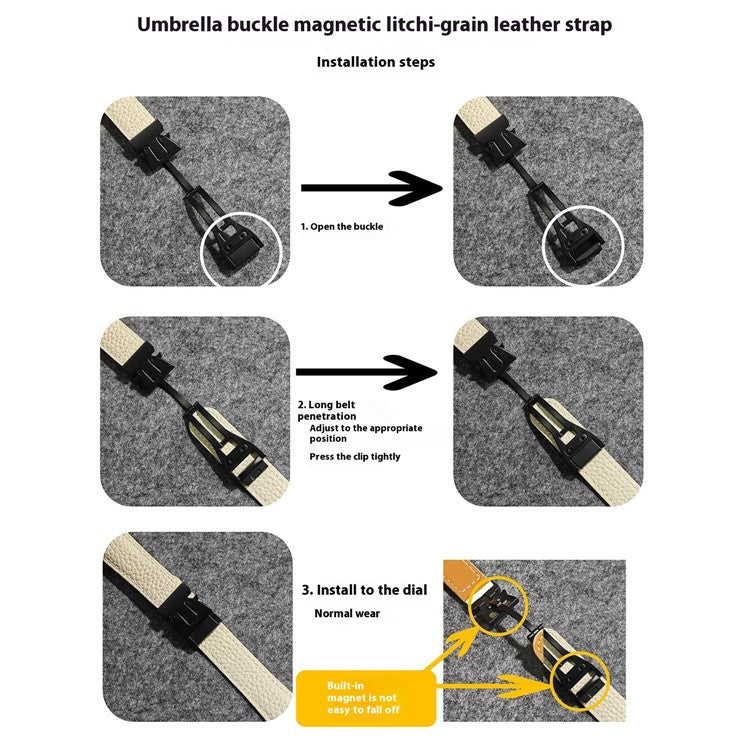 Umbrella buckle magnetic litchi-grain leather strap

Installation steps

1. Open the buckle

2. Long belt penetration
Adjust to the appropriate position
Press the clip tightly

3. Install to the dial
Normal wear

Built-in magnet is not easy to fall off