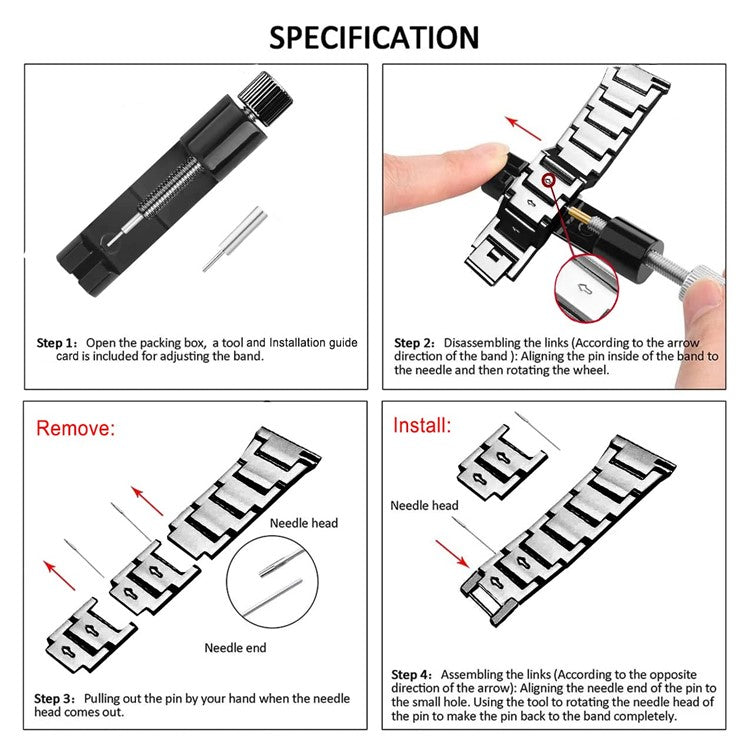 SPECIFICATION

Step 1: Open the packing box, a tool and Installation guide card is included for adjusting the band.

Step 2: Disassembling the links (According to the arrow direction of the band ): Aligning the pin inside of the band to the needle and then rotating the wheel.

Remove:

Needle head

Needle end

Step 3: Pulling out the pin by your hand when the needle head comes out.

Install:

Needle head

Step 4: Assembling the links (According to the opposite direction of the arrow): Aligning the needle end of the pin to the small hole. Using the tool to rotating the needle head of the pin to make the pin back to the band completely.