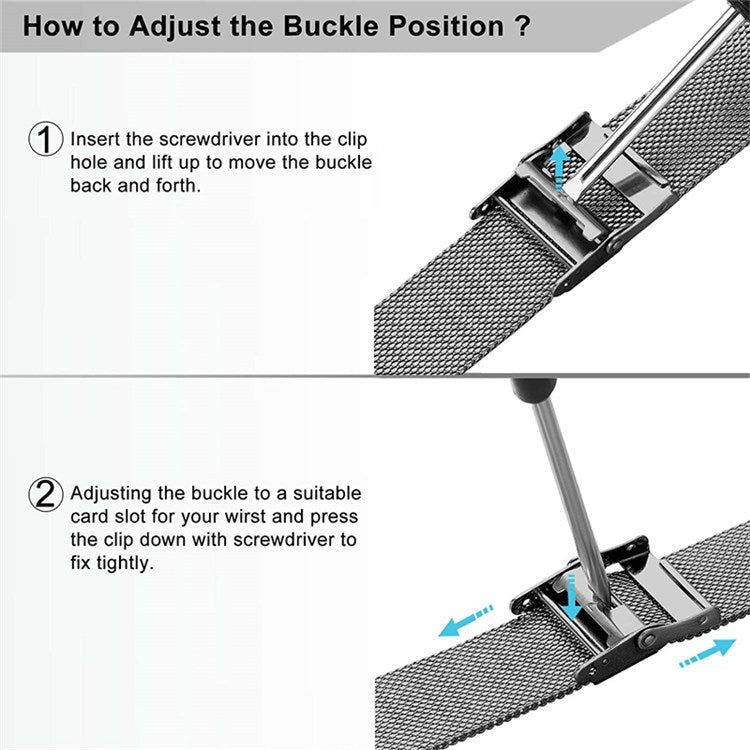 How to Adjust the Buckle Position ?

1 Insert the screwdriver into the clip hole and lift up to move the buckle back and forth.

2 Adjusting the buckle to a suitable card slot for your wirst and press the clip down with screwdriver to fix tightly.