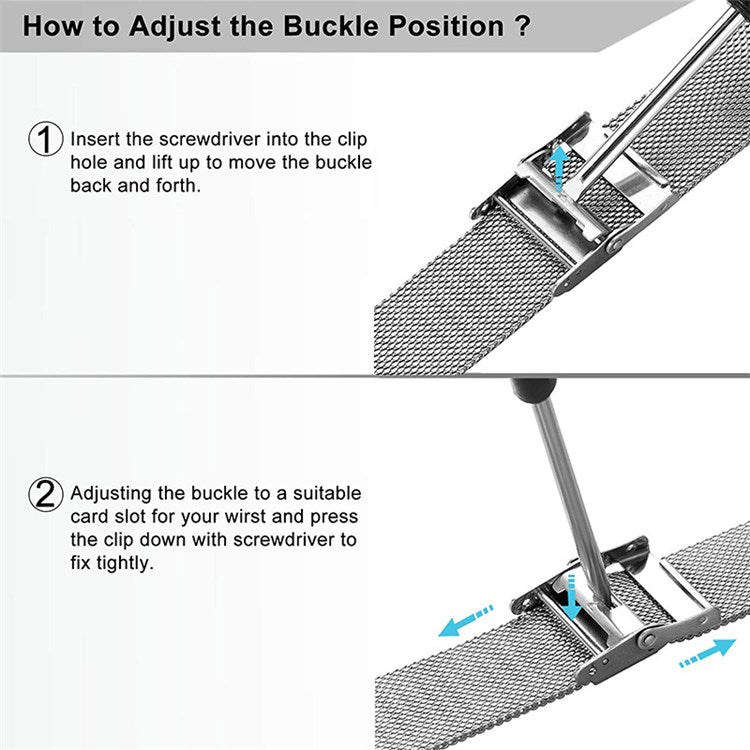 How to Adjust the Buckle Position ?

① Insert the screwdriver into the clip hole and lift up to move the buckle back and forth.

② Adjusting the buckle to a suitable card slot for your wirst and press the clip down with screwdriver to fix tightly.