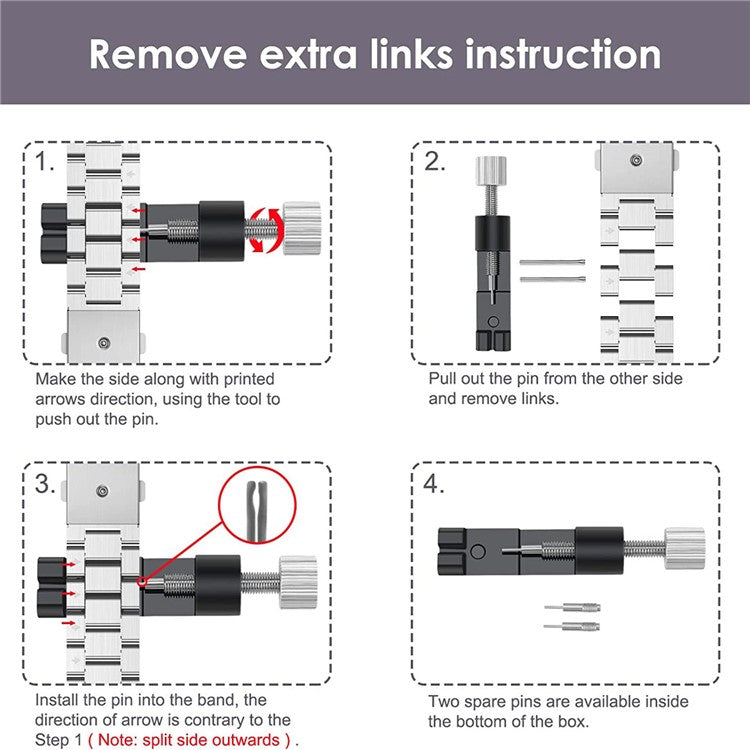 Remove extra links instruction

1.

Make the side along with printed arrows direction, using the tool to push out the pin.

2.

Pull out the pin from the other side and remove links.

3.

Install the pin into the band, the direction of arrow is contrary to the Step 1 ( Note: split side outwards ) .

4.

Two spare pins are available inside the bottom of the box.