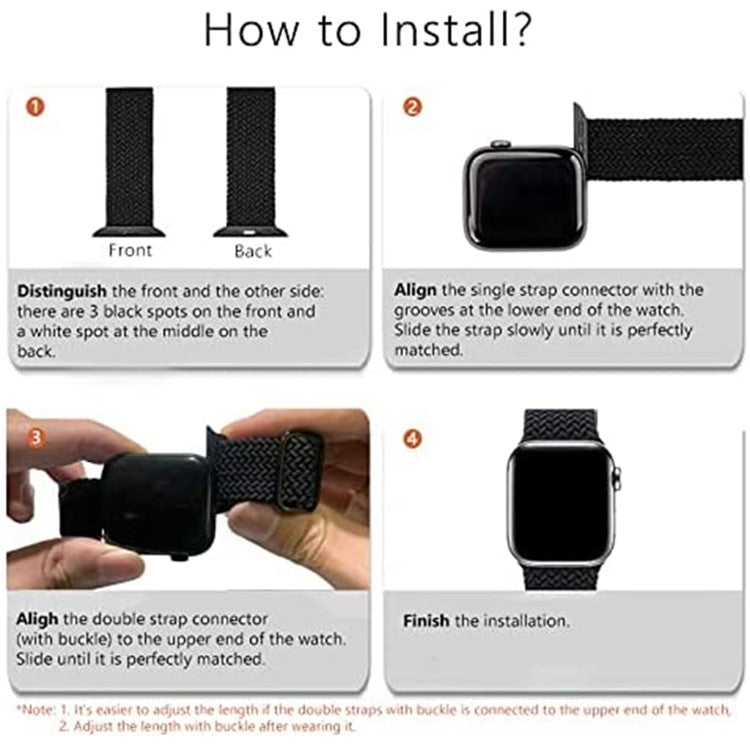 How to Install?

1

Front

Back

Distinguish the front and the other side: there are 3 black spots on the front and a white spot at the middle on the back.

2

Align the single strap connector with the grooves at the lower end of the watch. Slide the strap slowly until it is perfectly matched.

3

Aligh the double strap connector (with buckle) to the upper end of the watch. Slide until it is perfectly matched.

4

Finish the installation.

*Note: 1. It's easier to adjust the length if the double straps with buckle is connected to the upper end of the watch.
2. Adjust the length with buckle after wearing it.