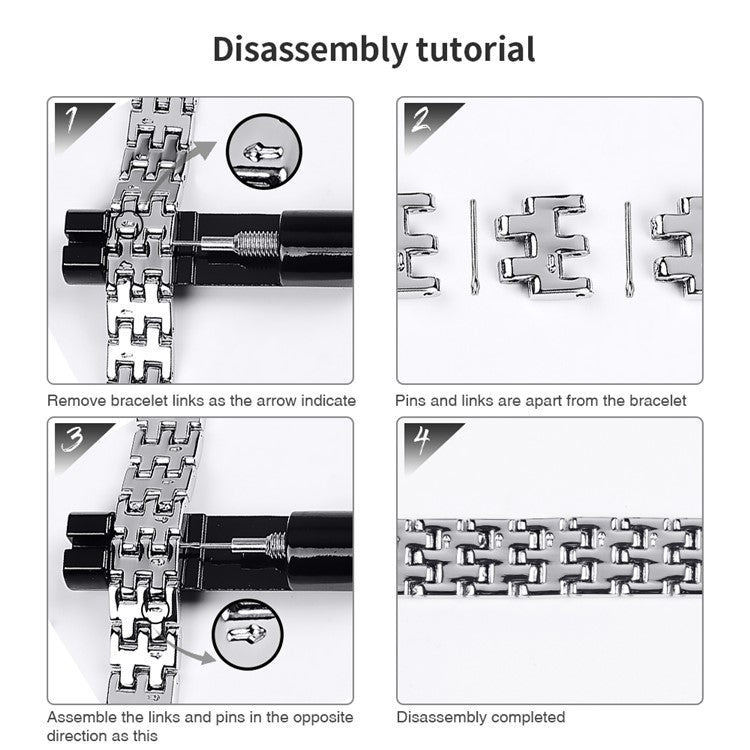 Disassembly tutorial

1

Remove bracelet links as the arrow indicate

2

Pins and links are apart from the bracelet

3

Assemble the links and pins in the opposite direction as this

4

Disassembly completed