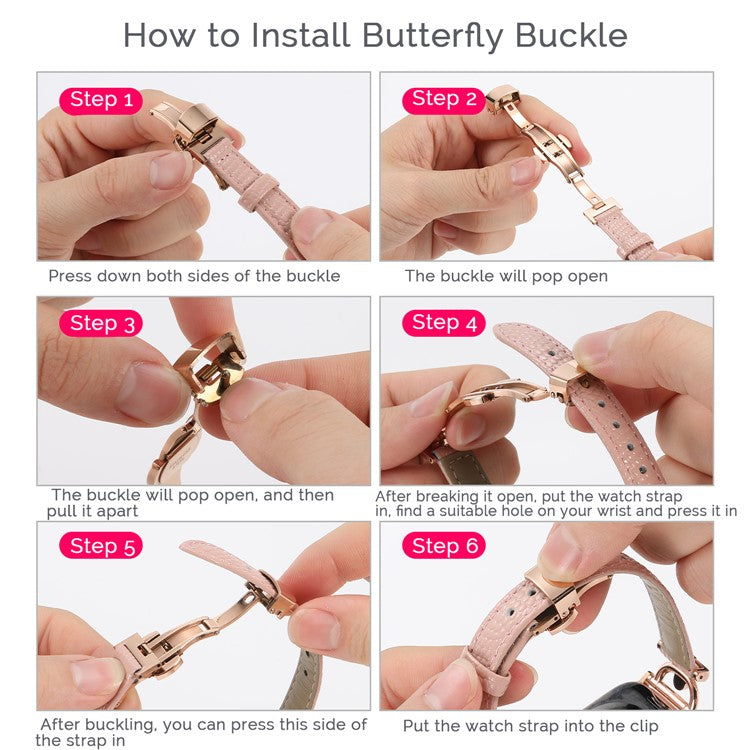 How to Install Butterfly Buckle

Step 1

Press down both sides of the buckle

Step 2

The buckle will pop open

Step 3

The buckle will pop open, and then pull it apart

Step 4

After breaking it open, put the watch strap in, find a suitable hole on your wrist and press it in

Step 5

After buckling, you can press this side of the strap in

Step 6

Put the watch strap into the clip