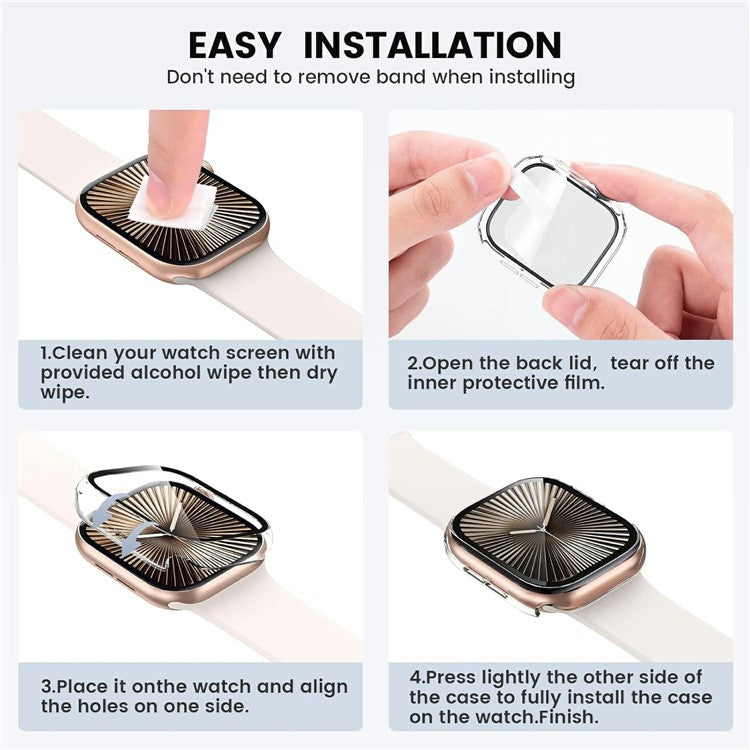 EASY INSTALLATION
Don't need to remove band when installing

1.Clean your watch screen with provided alcohol wipe then dry wipe.

2.Open the back lid, tear off the inner protective film.

3.Place it onthe watch and align the holes on one side.

4.Press lightly the other side of the case to fully install the case on the watch.Finish.