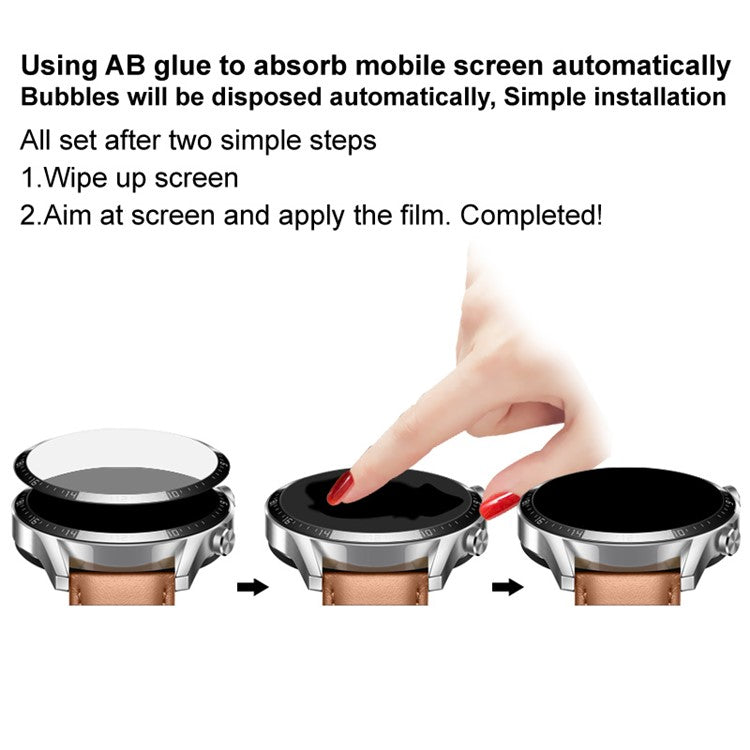 Using AB glue to absorb mobile screen automatically
Bubbles will be disposed automatically, Simple installation

All set after two simple steps
1.Wipe up screen
2.Aim at screen and apply the film. Completed!