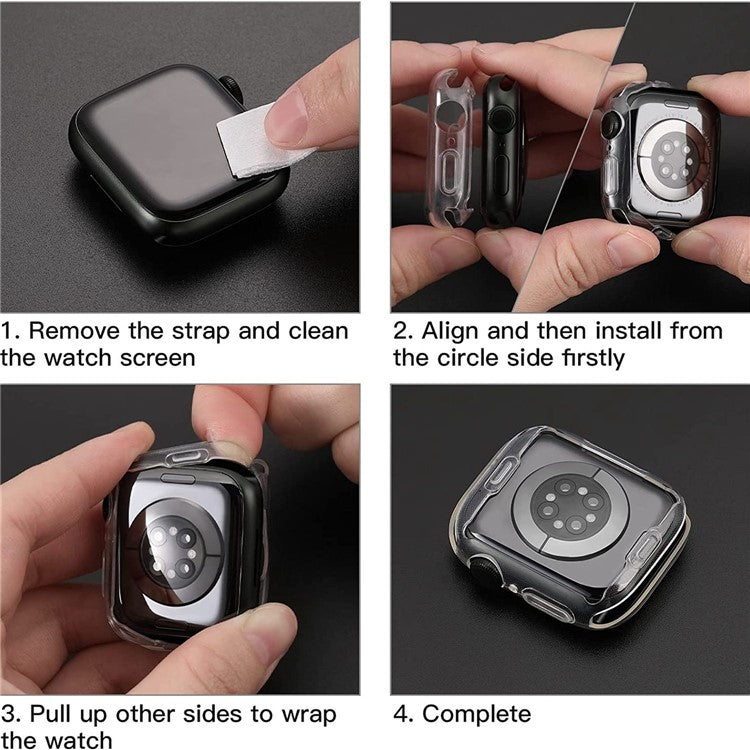 1. Remove the strap and clean the watch screen

2. Align and then install from the circle side firstly

3. Pull up other sides to wrap the watch

4. Complete