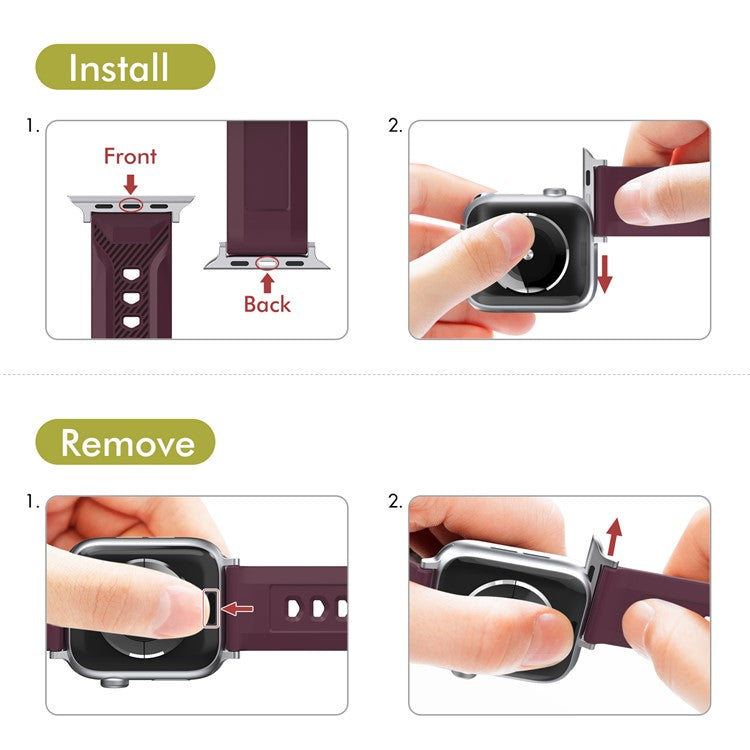 Install

1.

Front

Back

2.

Remove

1.

2.