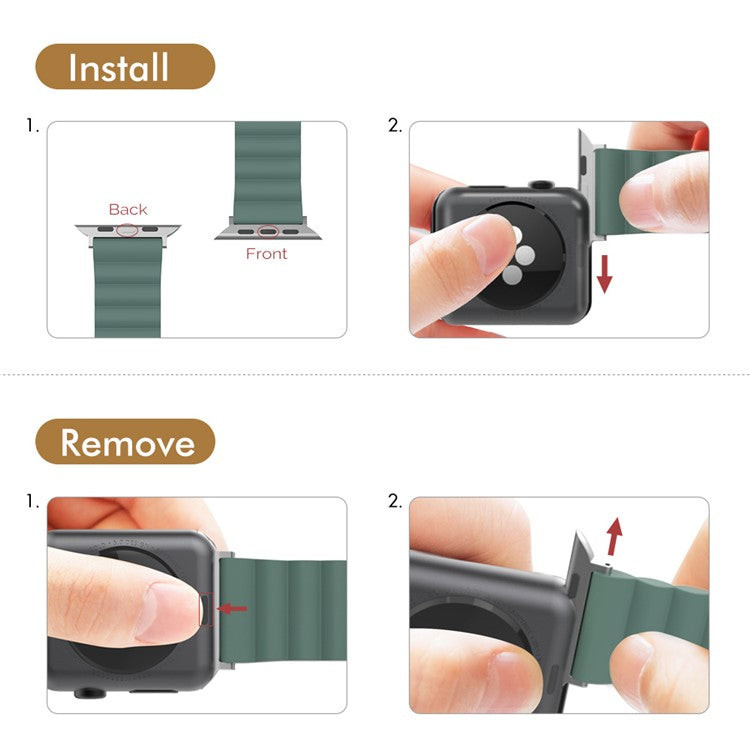 Install

1.

Back

Front

2.

Remove

1.

2.