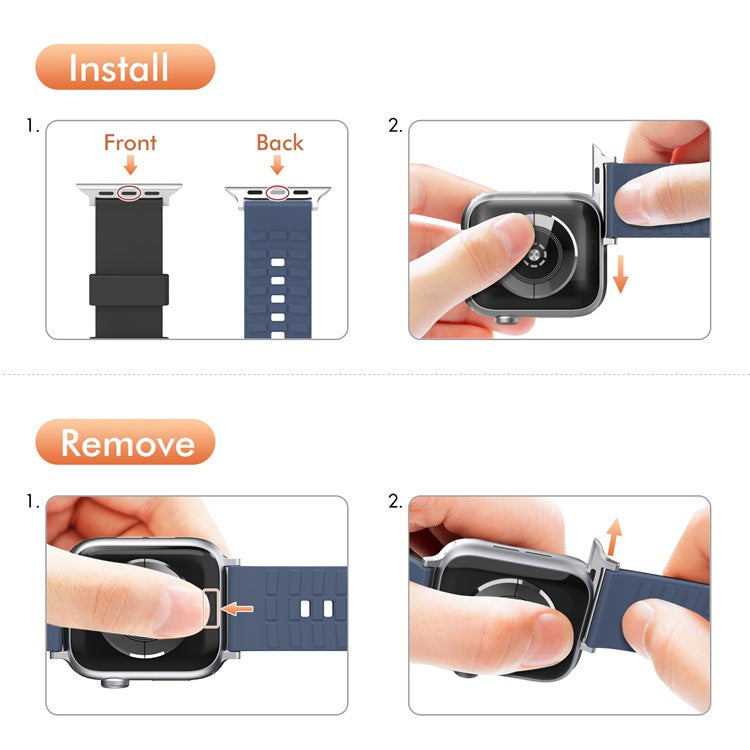 Install

1.

Front

Back

2.

Remove

1.

2.