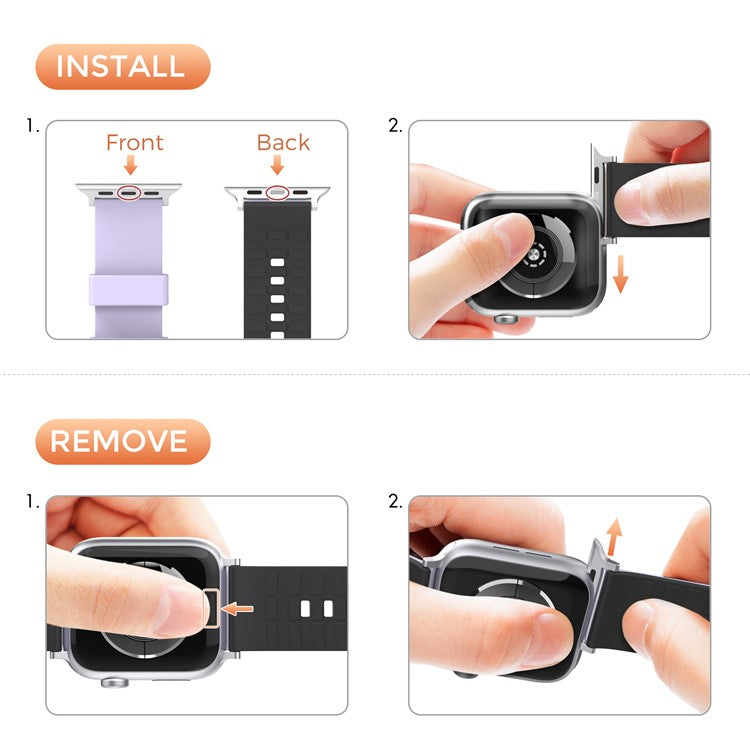 INSTALL

1.

Front

Back

2.

REMOVE

1.

2.