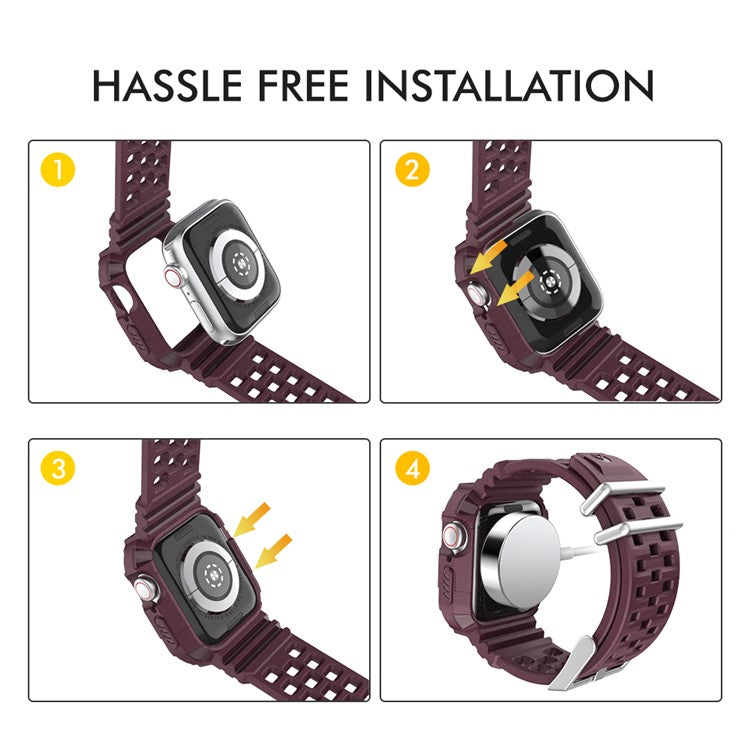 HASSLE FREE INSTALLATION

1

2

3

4