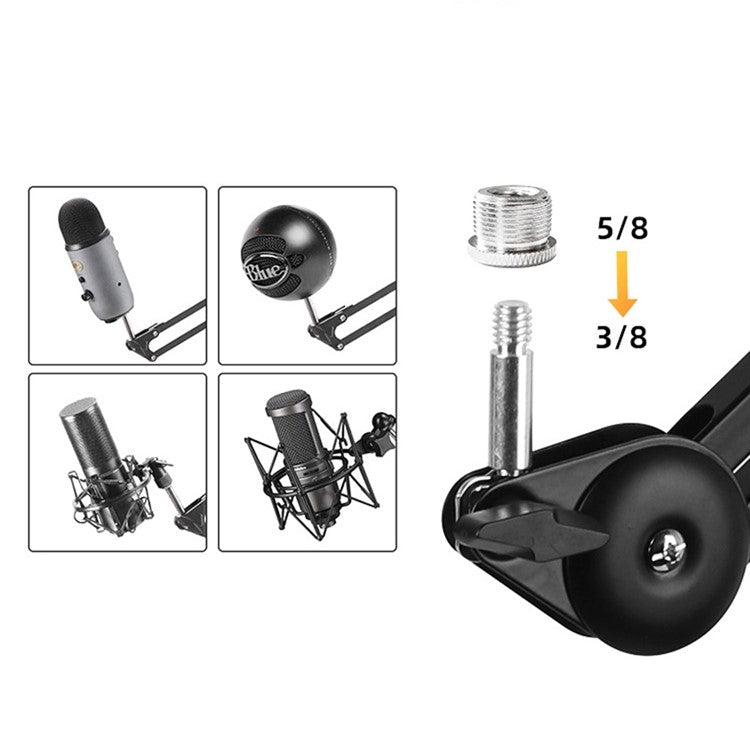 Blue

5/8

3/8