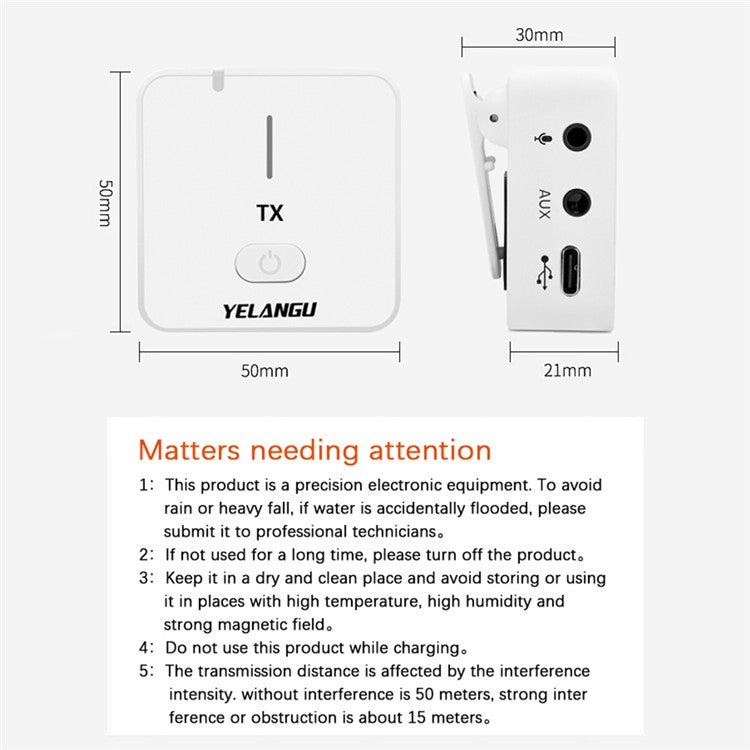 30mm

50mm

TX

YELANGU

AUX

50mm

21mm

Matters needing attention

1: This product is a precision electronic equipment. To avoid rain or heavy fall, if water is accidentally flooded, please submit it to professional technicians。

2: If not used for a long time, please turn off the product。

3: Keep it in a dry and clean place and avoid storing or using it in places with high temperature, high humidity and strong magnetic field。

4: Do not use this product while charging。

5: The transmission distance is affected by the interference intensity. without interference is 50 meters, strong inter ference or obstruction is about 15 meters。