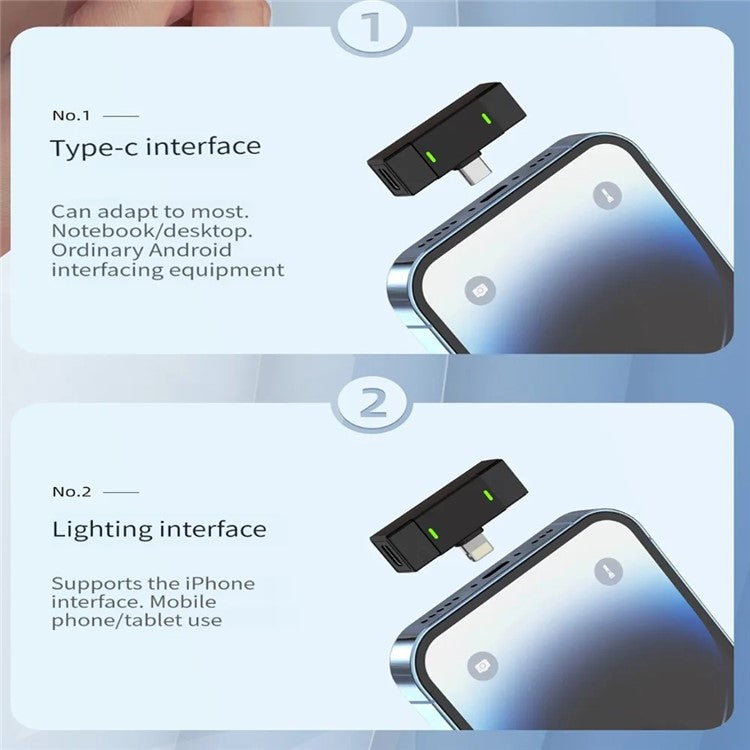 1

No.1

Type-c interface

Can adapt to most. Notebook/desktop. Ordinary Android interfacing equipment

2

No.2

Lighting interface

Supports the iPhone interface. Mobile phone/tablet use