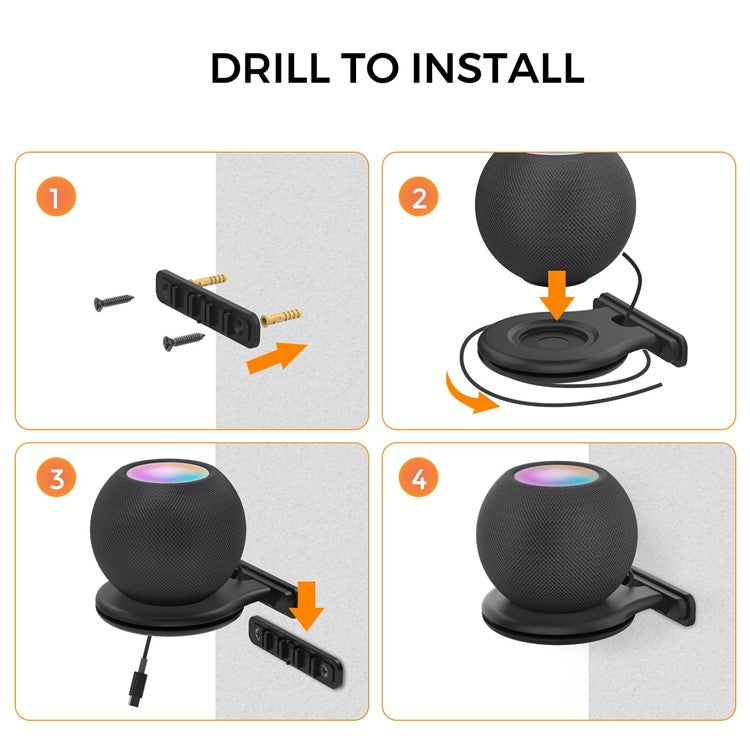 DRILL TO INSTALL

1

2

3

4