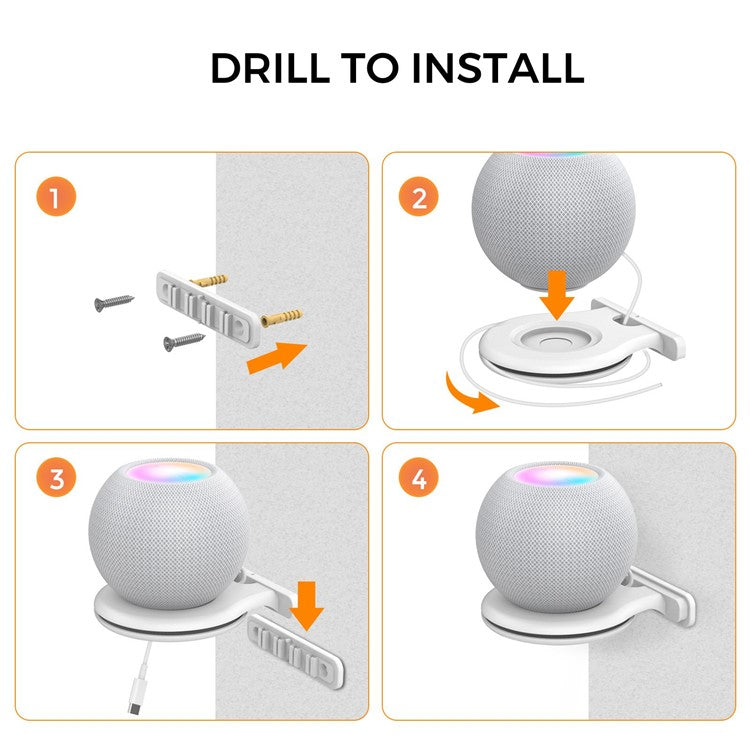 DRILL TO INSTALL

1

2

3

4