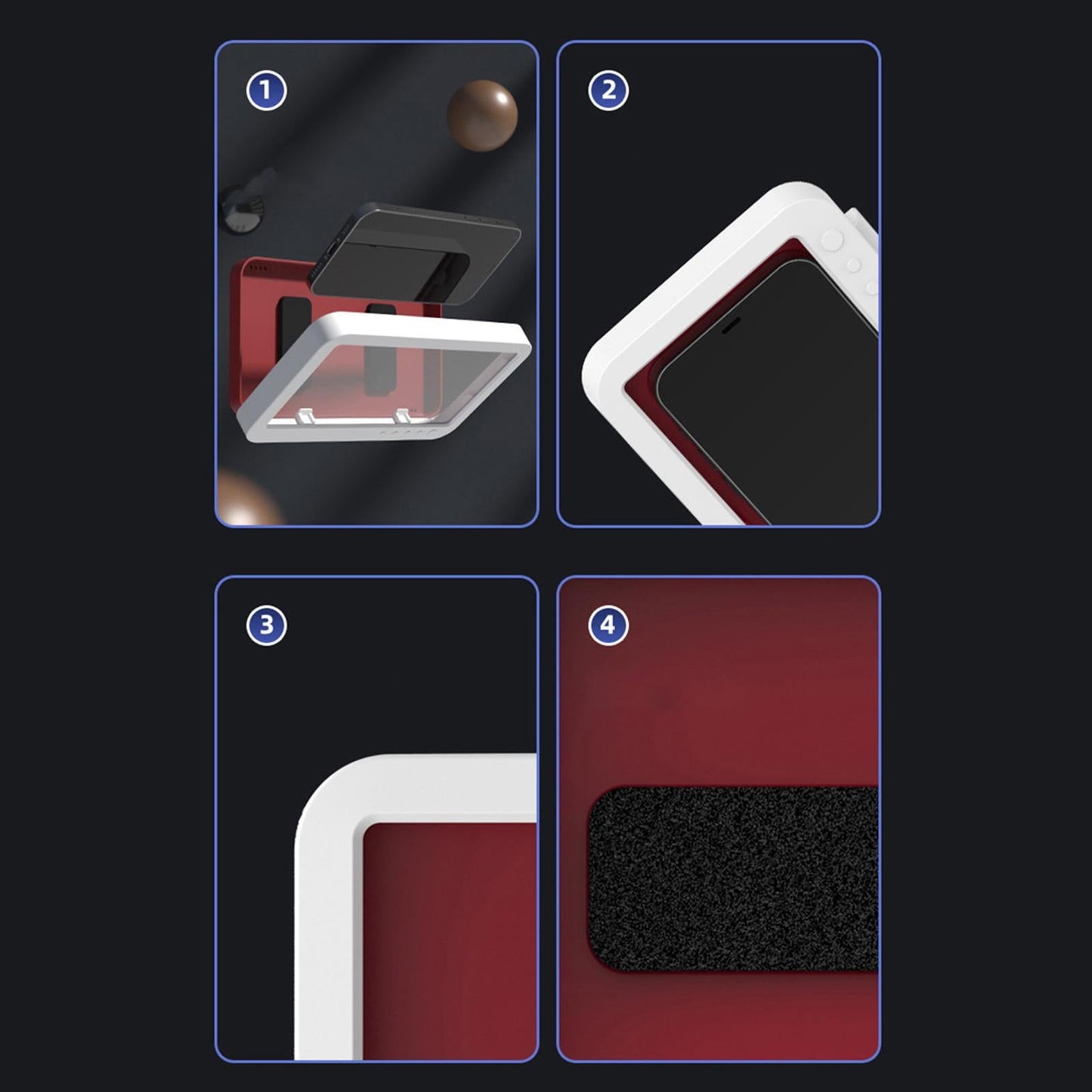 1

2

3

4