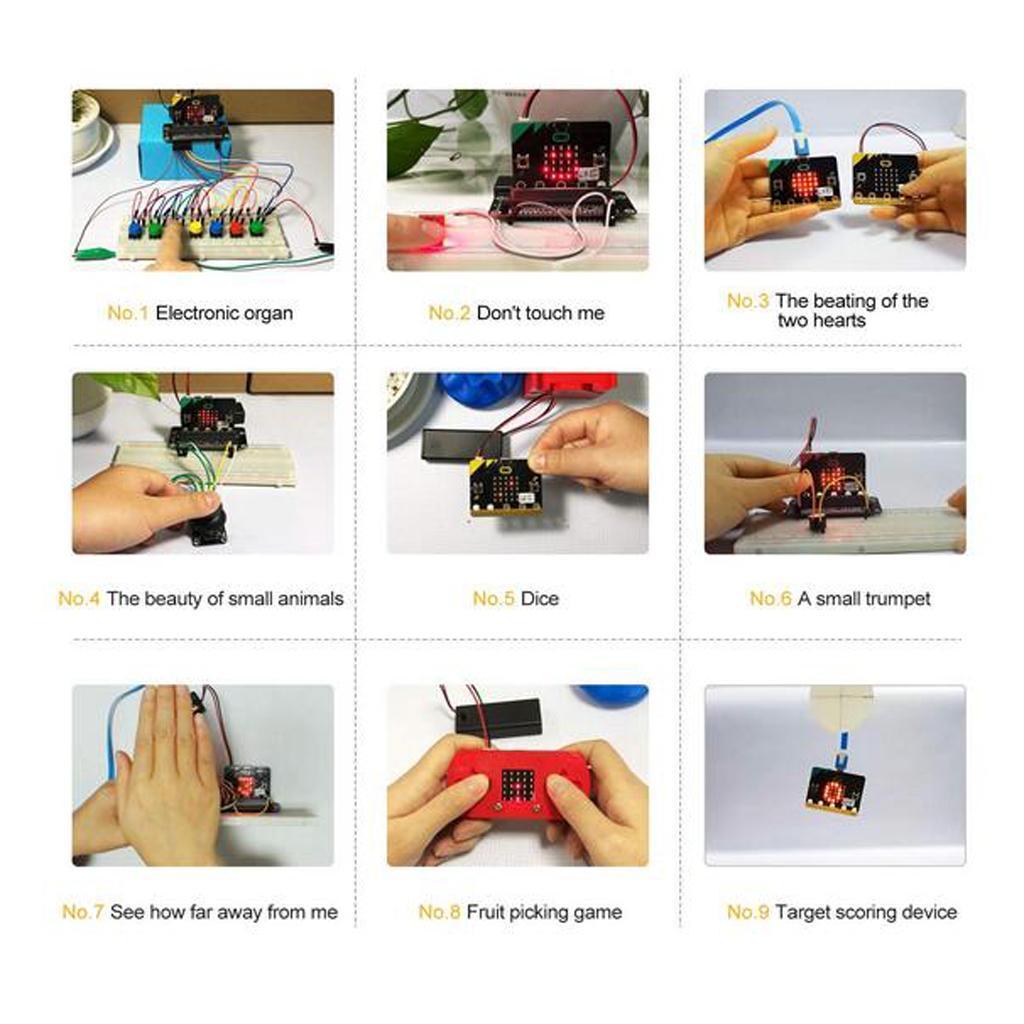 No.1 Electronic organ

No.2 Don't touch me

No.3 The beating of the two hearts

No.4 The beauty of small animals

No.5 Dice

No.6 A small trumpet

No.7 See how far away from me

No.8 Fruit picking game

No.9 Target scoring device