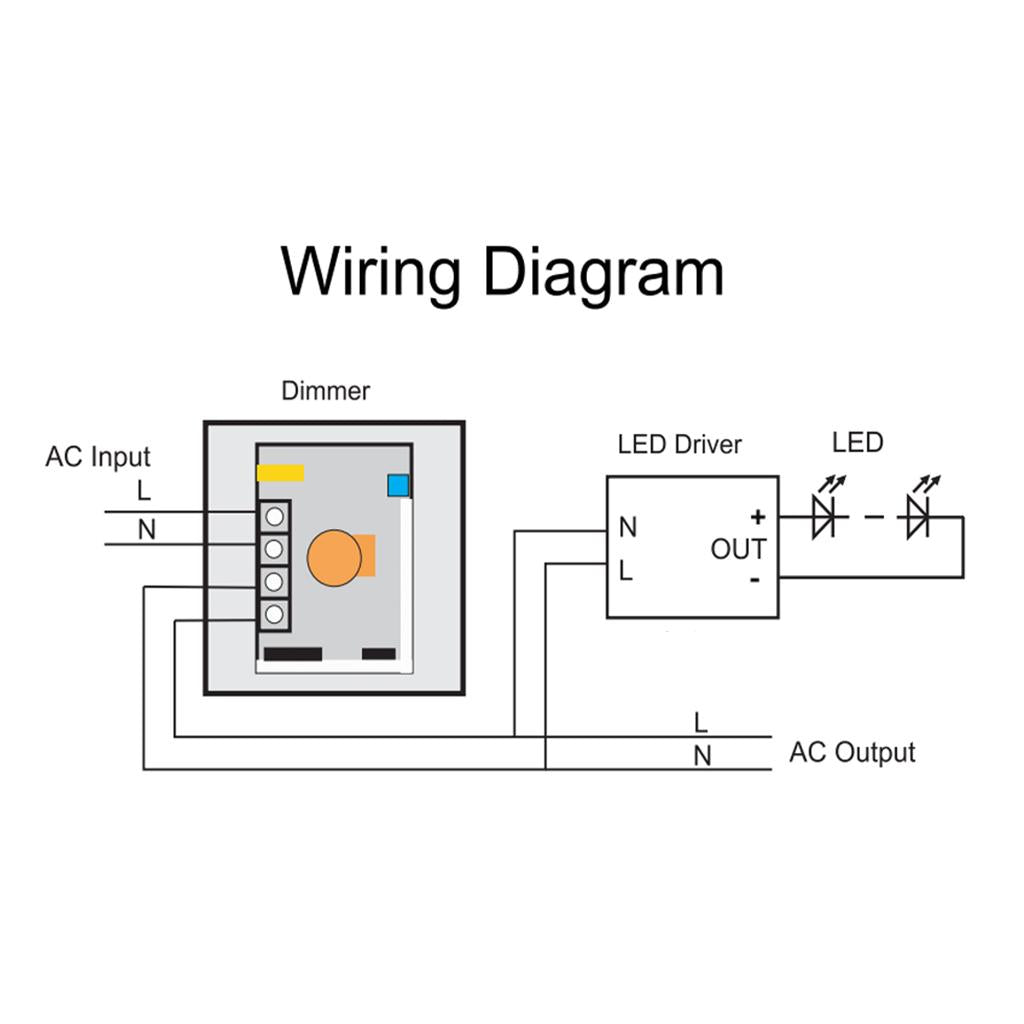 Wiring Diagram

Dimmer

AC Input
L
N

LED Driver

LED

N
L

+
OUT
-

L
N
AC Output