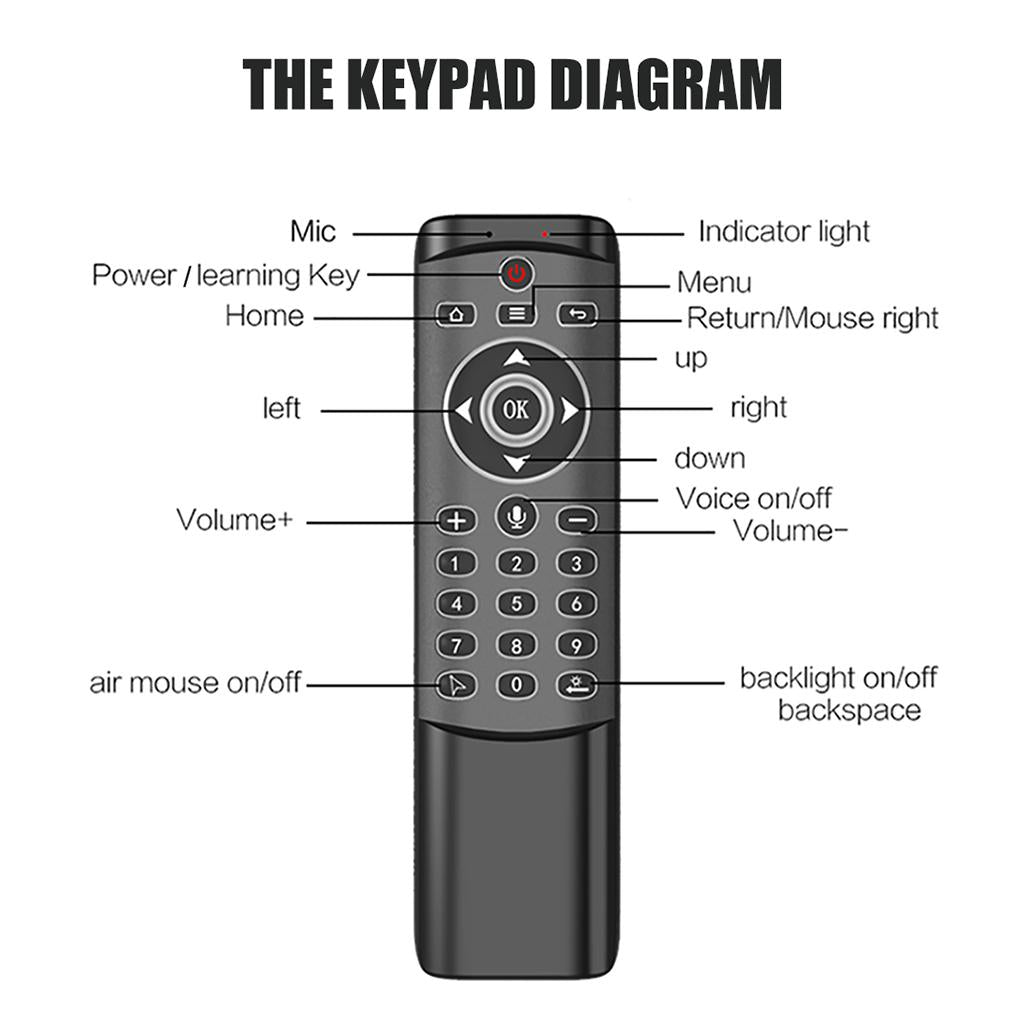 THE KEYPAD DIAGRAM

Mic
Indicator light
Power / learning Key
Menu
Home
Return/Mouse right
up
left
OK
right
down
Voice on/off
Volume+
Volume-
1
2
3
4
5
6
7
8
9
0
air mouse on/off
backlight on/off
backspace