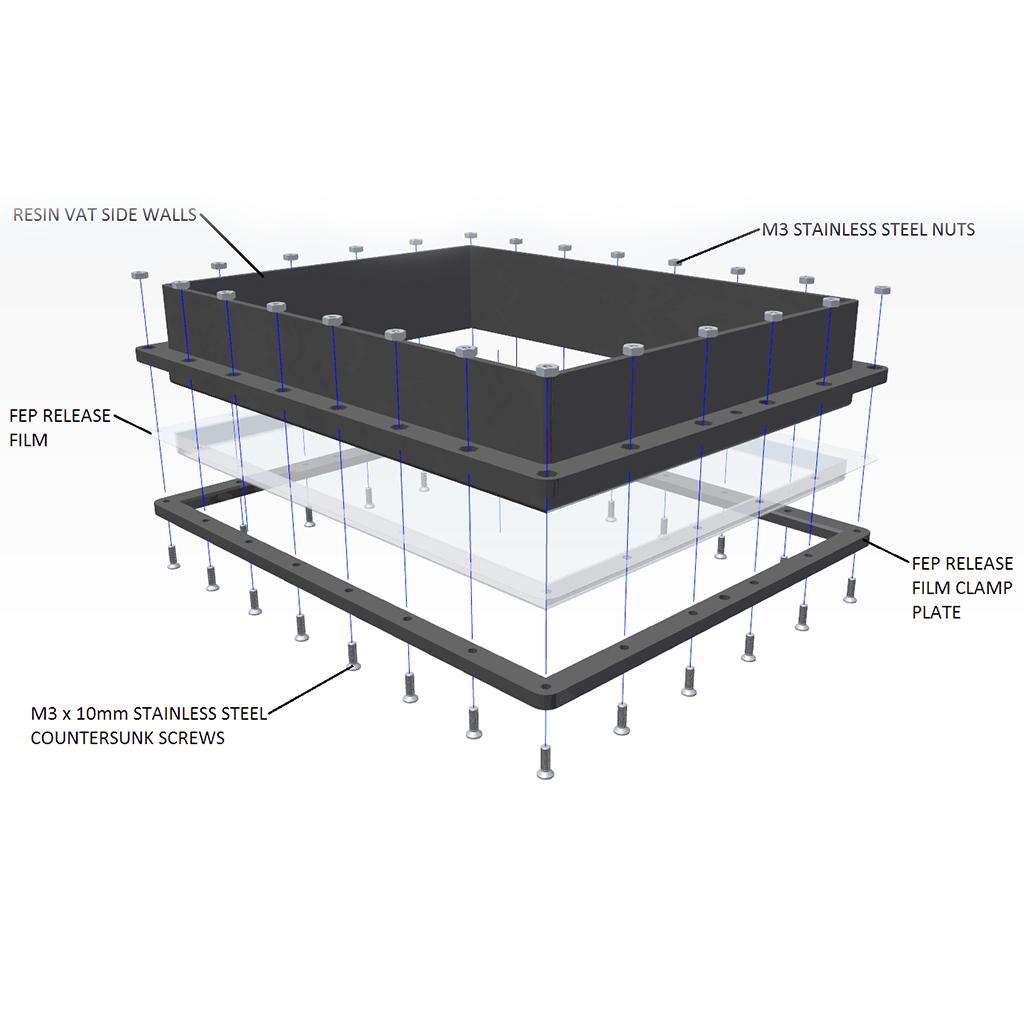 RESIN VAT SIDE WALLS

M3 STAINLESS STEEL NUTS

FEP RELEASE FILM

FEP RELEASE FILM CLAMP PLATE

M3 x 10mm STAINLESS STEEL COUNTERSUNK SCREWS