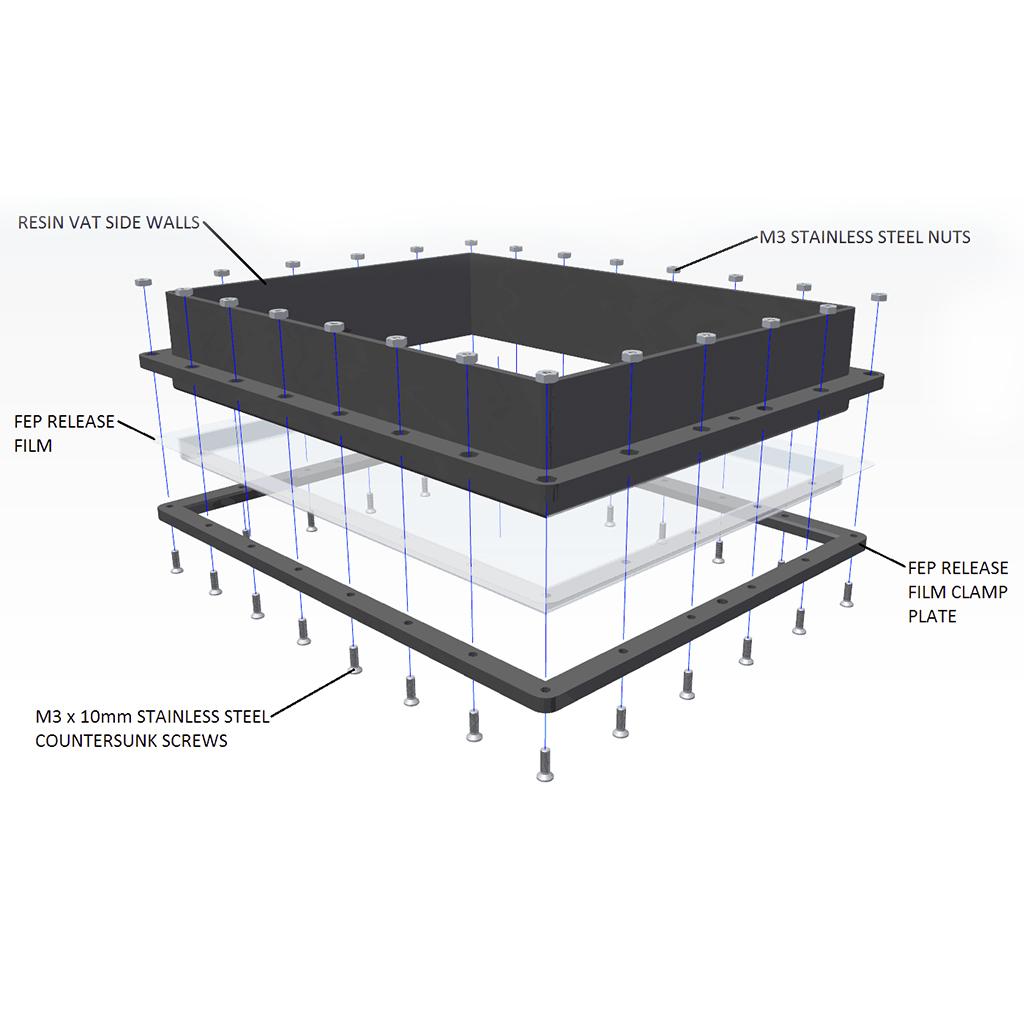 RESIN VAT SIDE WALLS

M3 STAINLESS STEEL NUTS

FEP RELEASE FILM

FEP RELEASE FILM CLAMP PLATE

M3 x 10mm STAINLESS STEEL COUNTERSUNK SCREWS