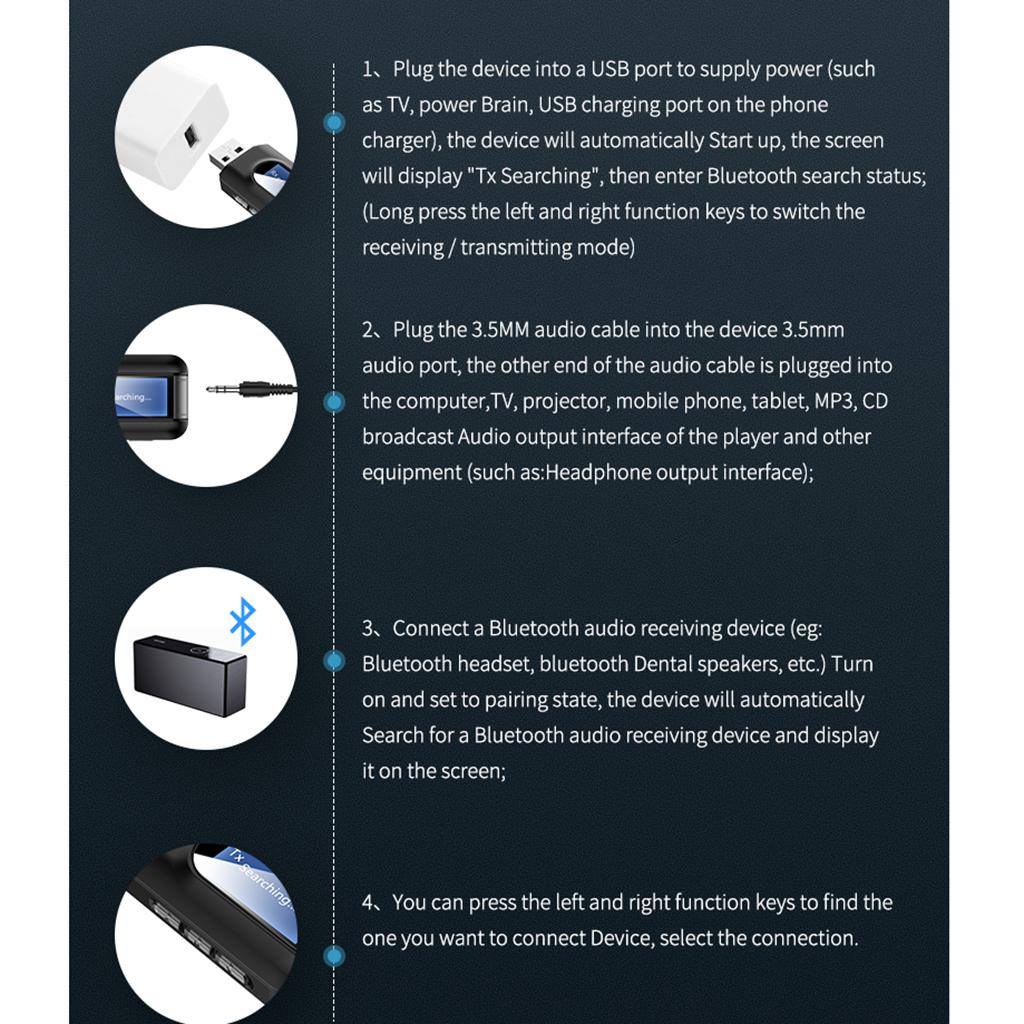 1、Plug the device into a USB port to supply power (such as TV, power Brain, USB charging port on the phone charger), the device will automatically Start up, the screen will display "Tx Searching", then enter Bluetooth search status; (Long press the left and right function keys to switch the receiving / transmitting mode)

arching...

2、Plug the 3.5MM audio cable into the device 3.5mm audio port, the other end of the audio cable is plugged into the computer,TV, projector, mobile phone, tablet, MP3, CD broadcast Audio output interface of the player and other equipment (such as:Headphone output interface);

3、Connect a Bluetooth audio receiving device (eg: Bluetooth headset, bluetooth Dental speakers, etc.) Turn on and set to pairing state, the device will automatically Search for a Bluetooth audio receiving device and display it on the screen;

Tx Searching...

4、You can press the left and right function keys to find the one you want to connect Device, select the connection.