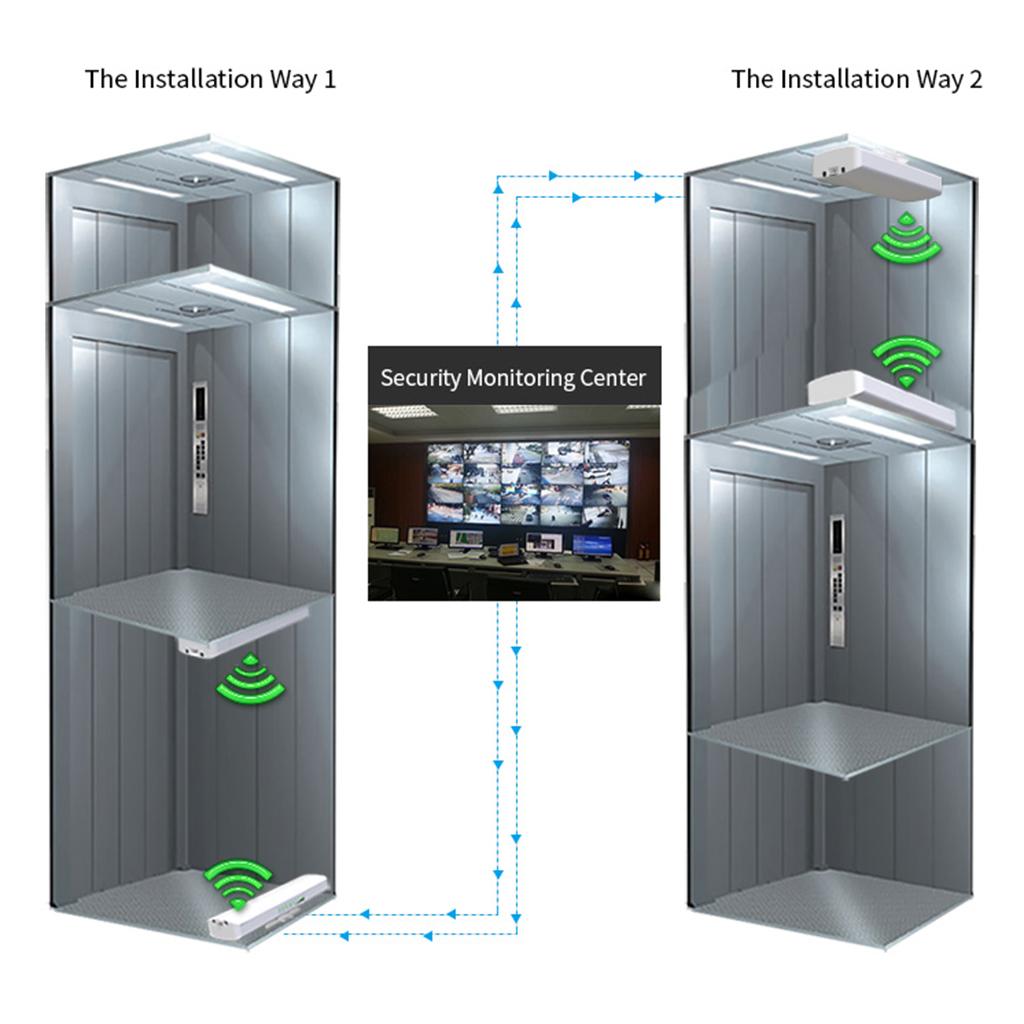 The Installation Way 1

The Installation Way 2

Security Monitoring Center