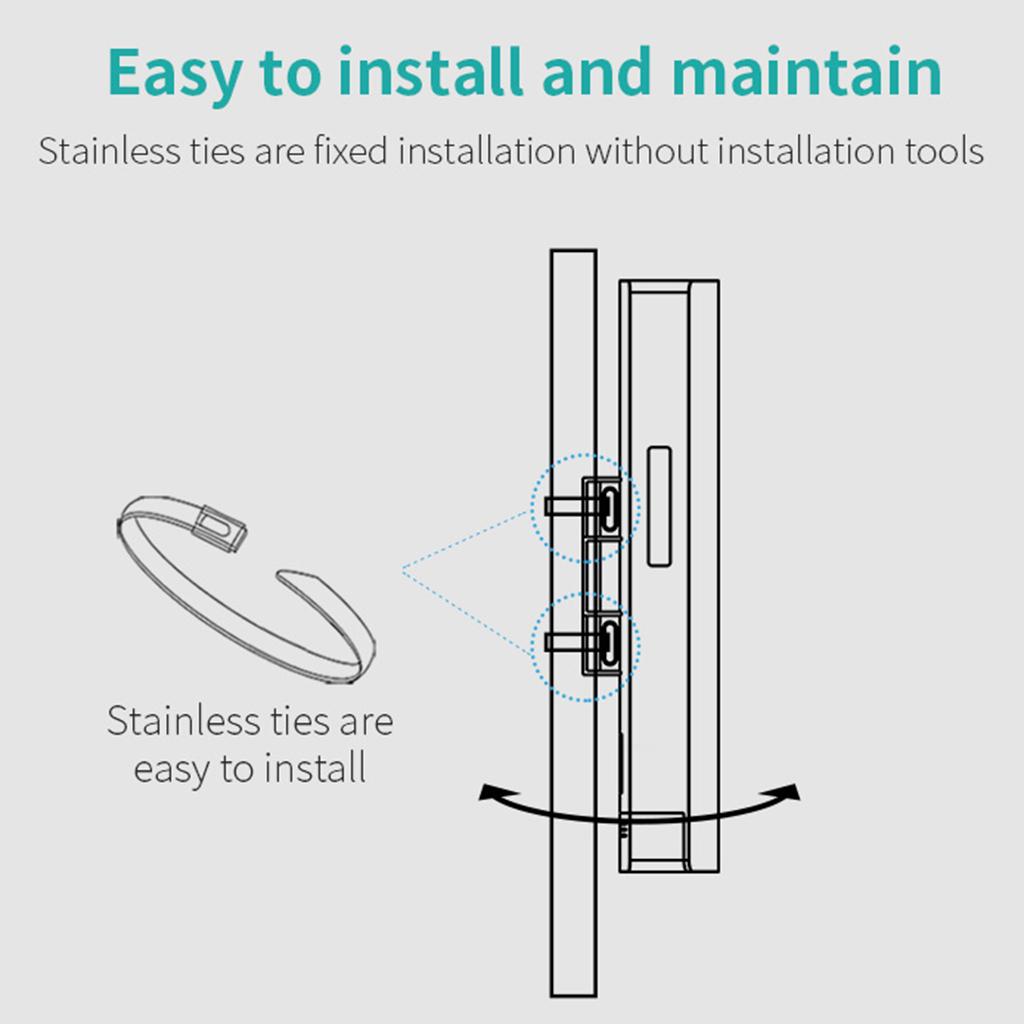 Easy to install and maintain

Stainless ties are fixed installation without installation tools

Stainless ties are easy to install