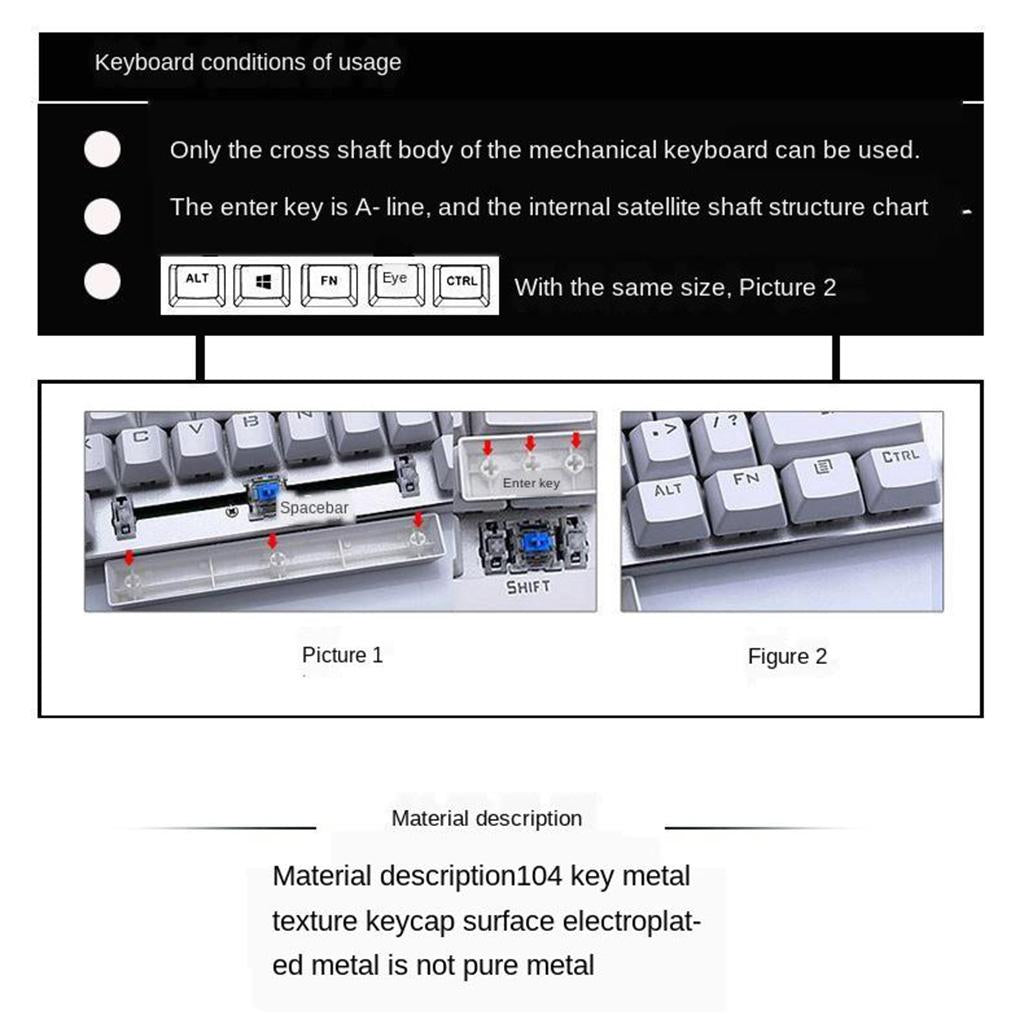 Keyboard conditions of usage

Only the cross shaft body of the mechanical keyboard can be used.

The enter key is A- line, and the internal satellite shaft structure chart

ALT FN Eye CTRL With the same size, Picture 2

C V B

Spacebar

Enter key

SHIFT

. > / ?

ALT FN CTRL

Picture 1

Figure 2

Material description

Material description104 key metal texture keycap surface electroplated metal is not pure metal