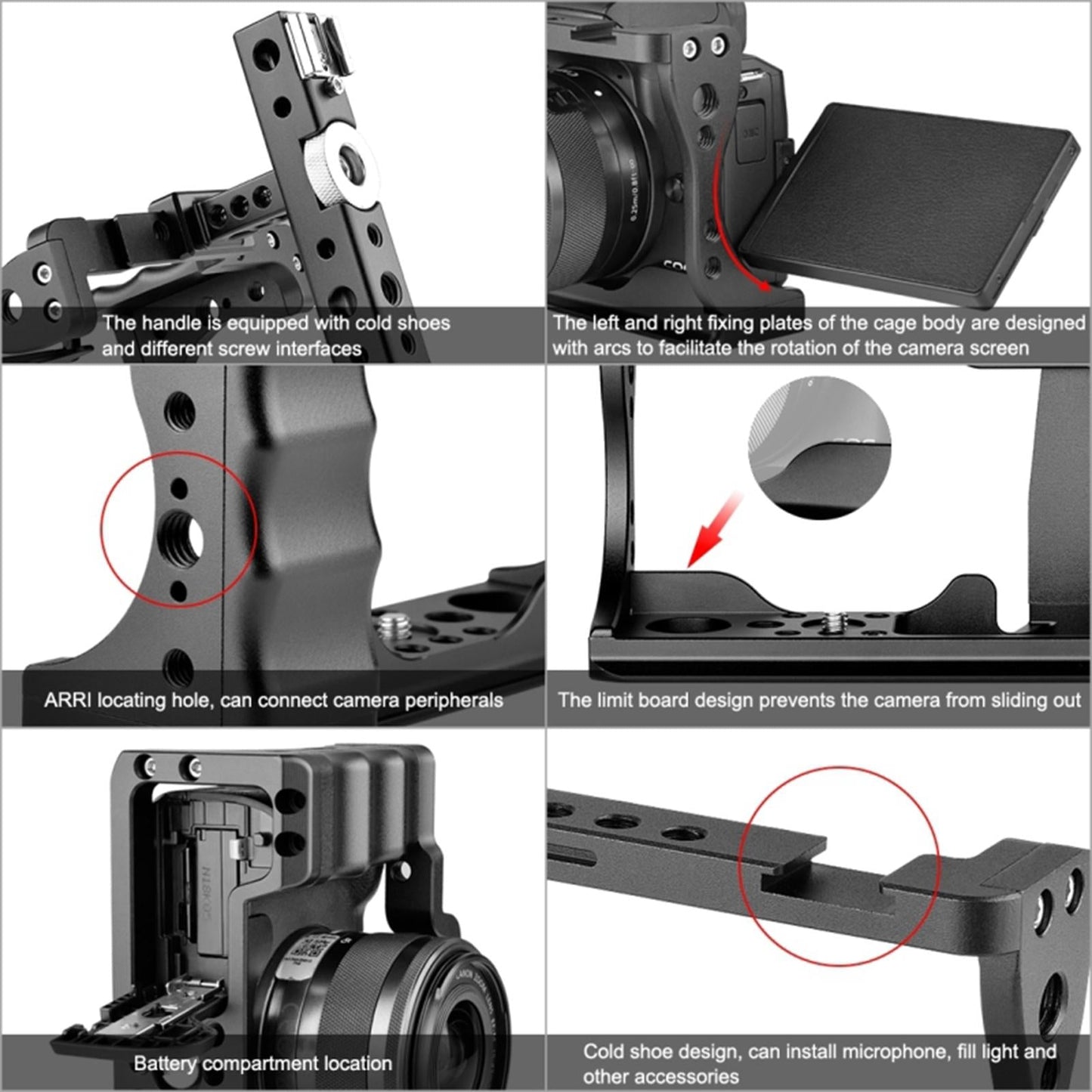 The handle is equipped with cold shoes and different screw interfaces

The left and right fixing plates of the cage body are designed with arcs to facilitate the rotation of the camera screen

ARRI locating hole, can connect camera peripherals

The limit board design prevents the camera from sliding out

Battery compartment location

Cold shoe design, can install microphone, fill light and other accessories