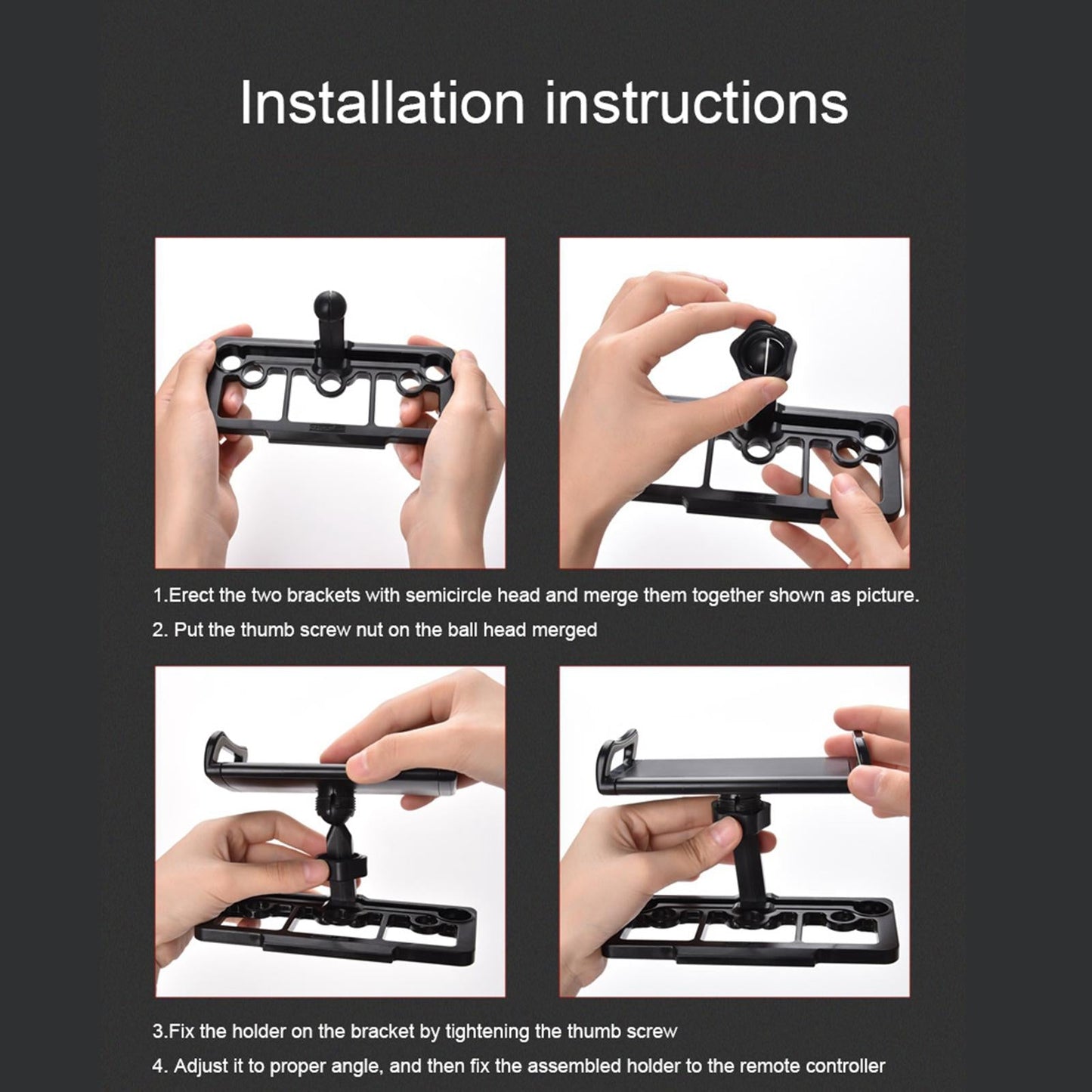 Installation instructions

1.Erect the two brackets with semicircle head and merge them together shown as picture.

2. Put the thumb screw nut on the ball head merged

3.Fix the holder on the bracket by tightening the thumb screw

4. Adjust it to proper angle, and then fix the assembled holder to the remote controller