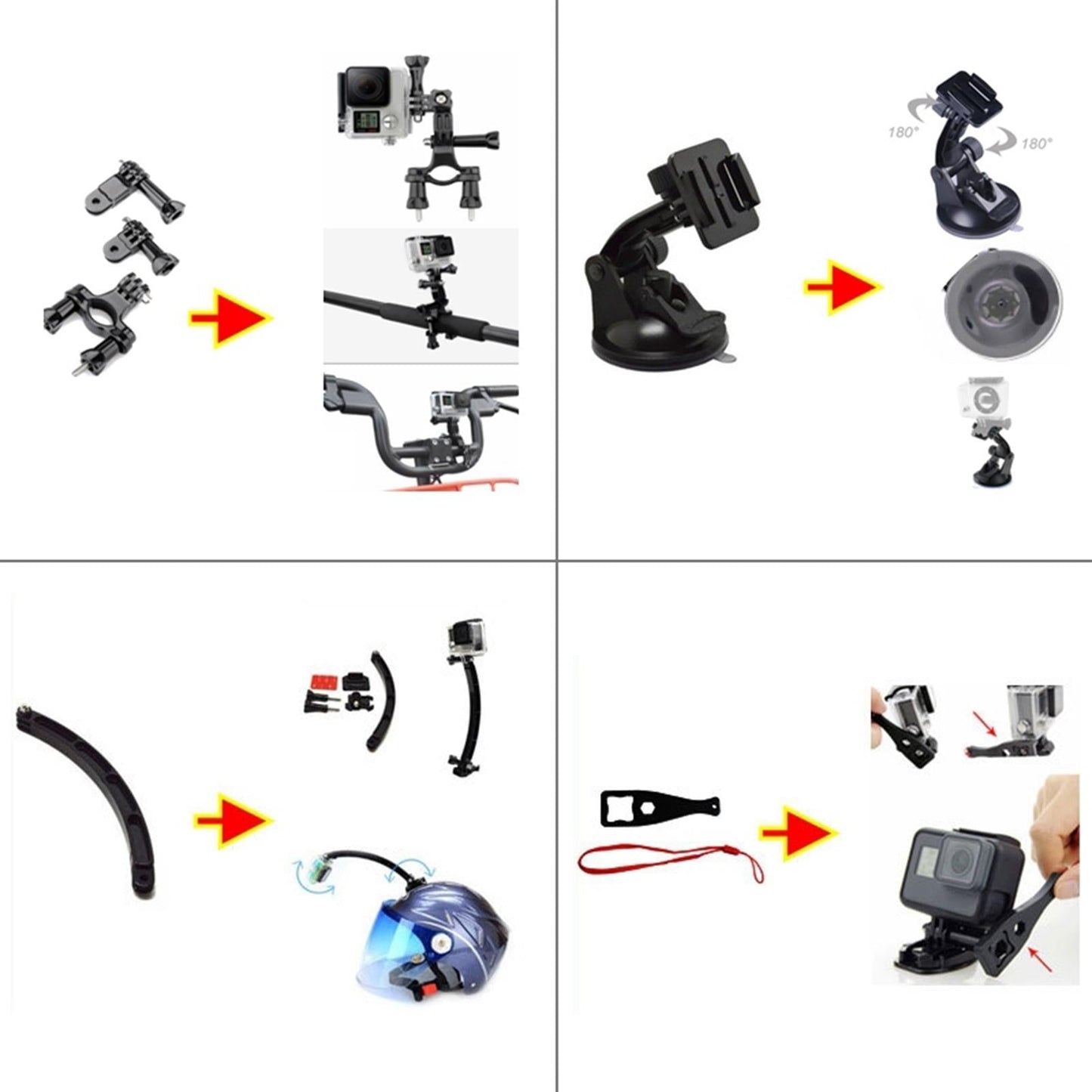 180°
180°