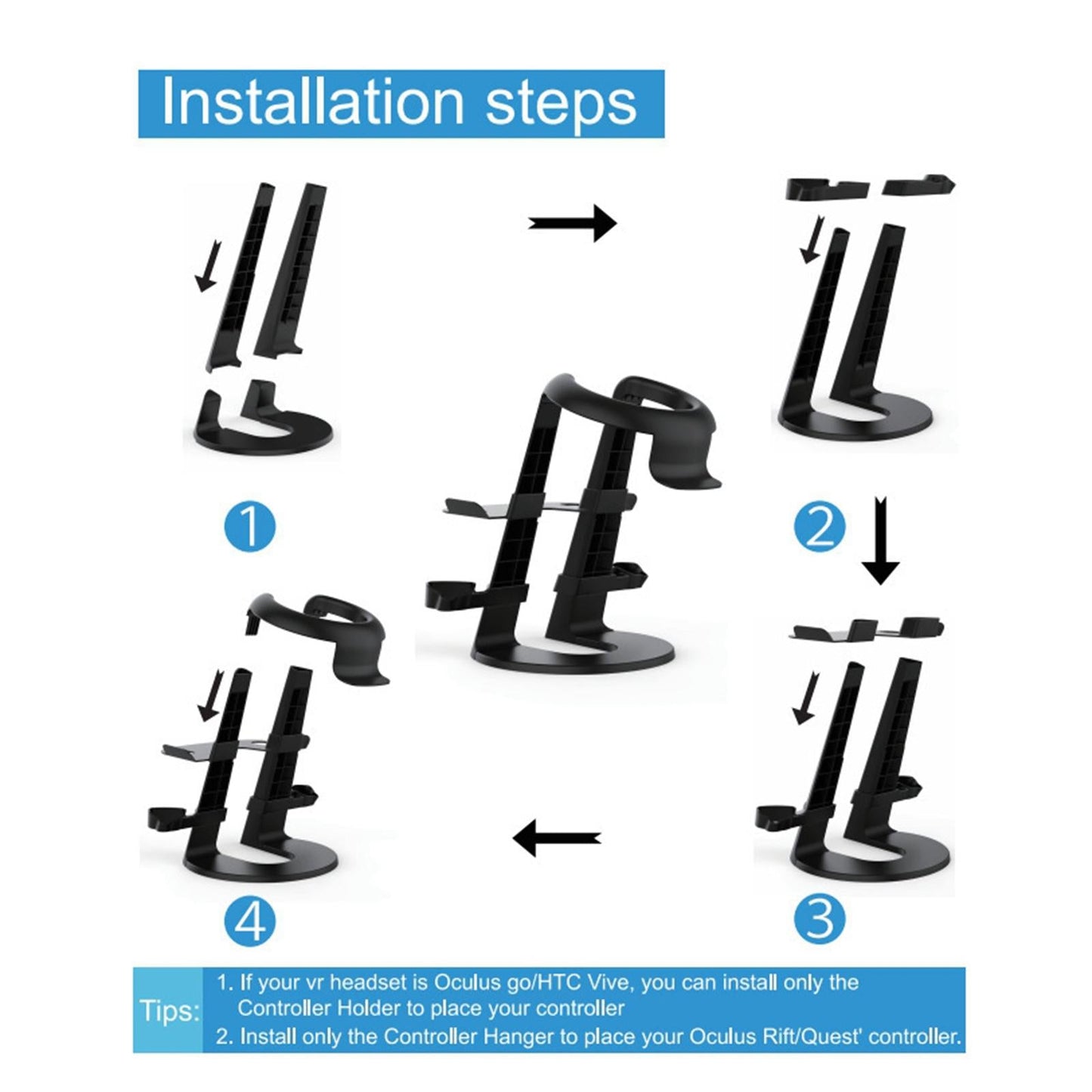 Installation steps

1

2

3

4

Tips:
1. If your vr headset is Oculus go/HTC Vive, you can install only the Controller Holder to place your controller
2. Install only the Controller Hanger to place your Oculus Rift/Quest' controller.