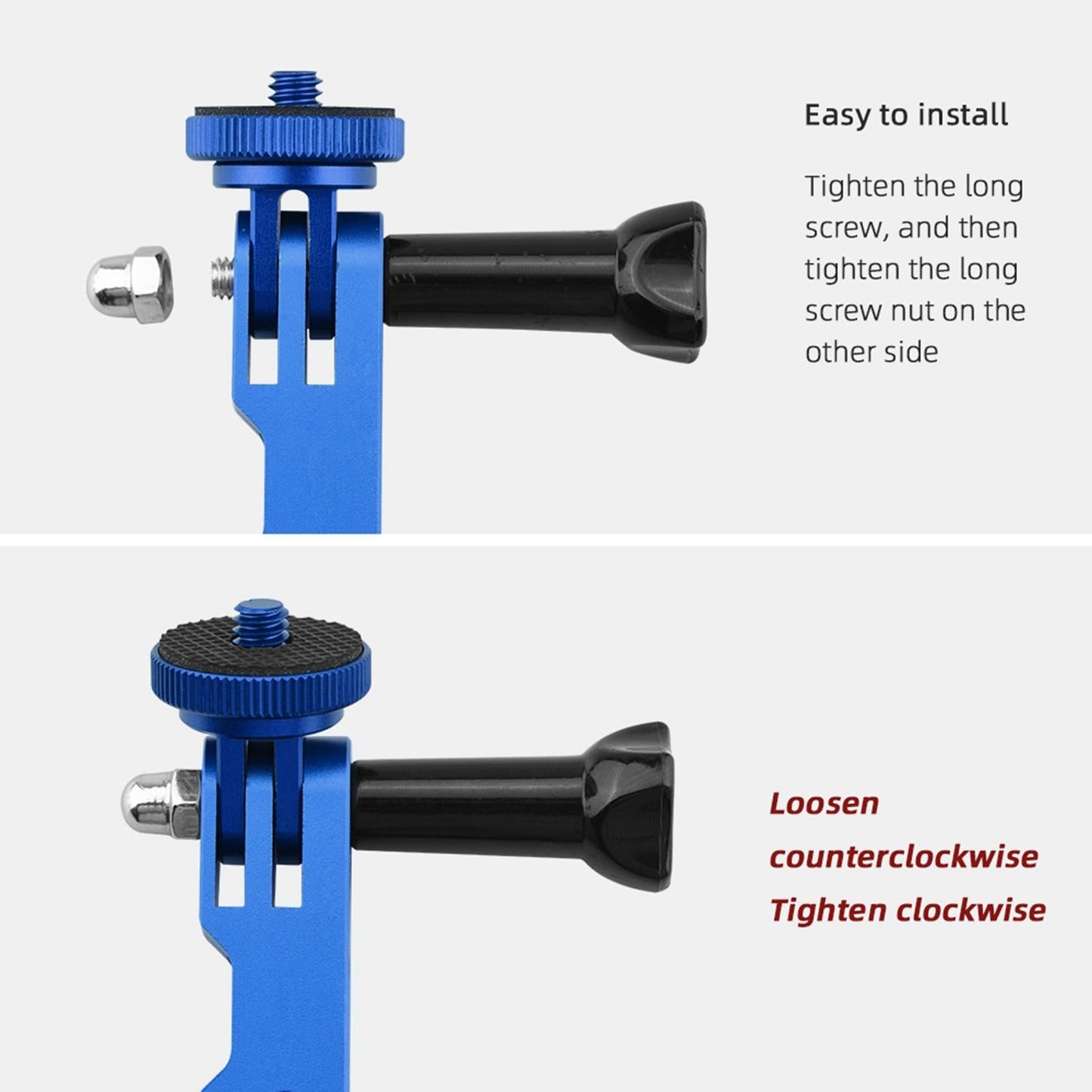 Easy to install

Tighten the long screw, and then tighten the long screw nut on the other side

Loosen counterclockwise
Tighten clockwise