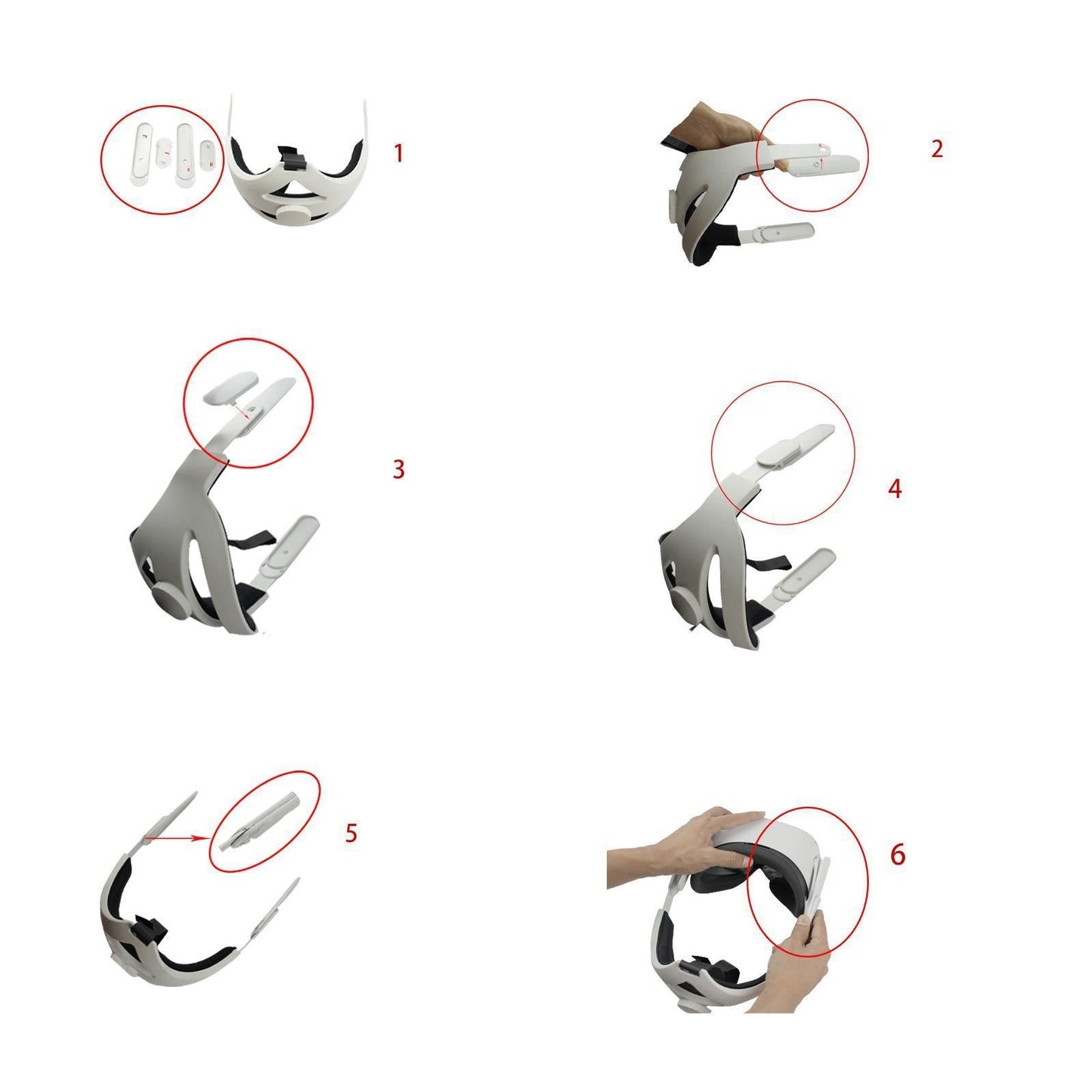 1

2

3

4

5

6