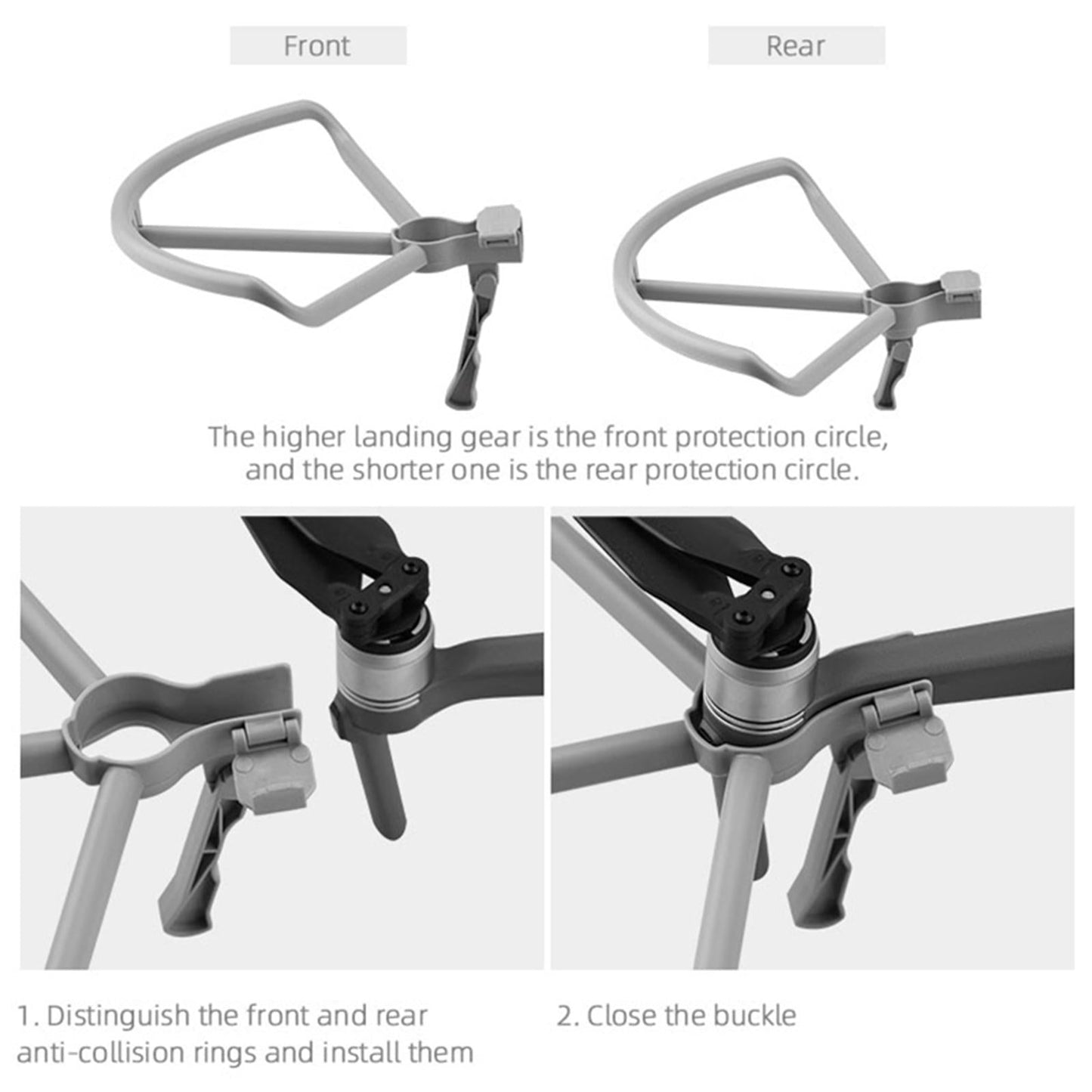 Front

Rear

The higher landing gear is the front protection circle, and the shorter one is the rear protection circle.

1. Distinguish the front and rear anti-collision rings and install them

2. Close the buckle