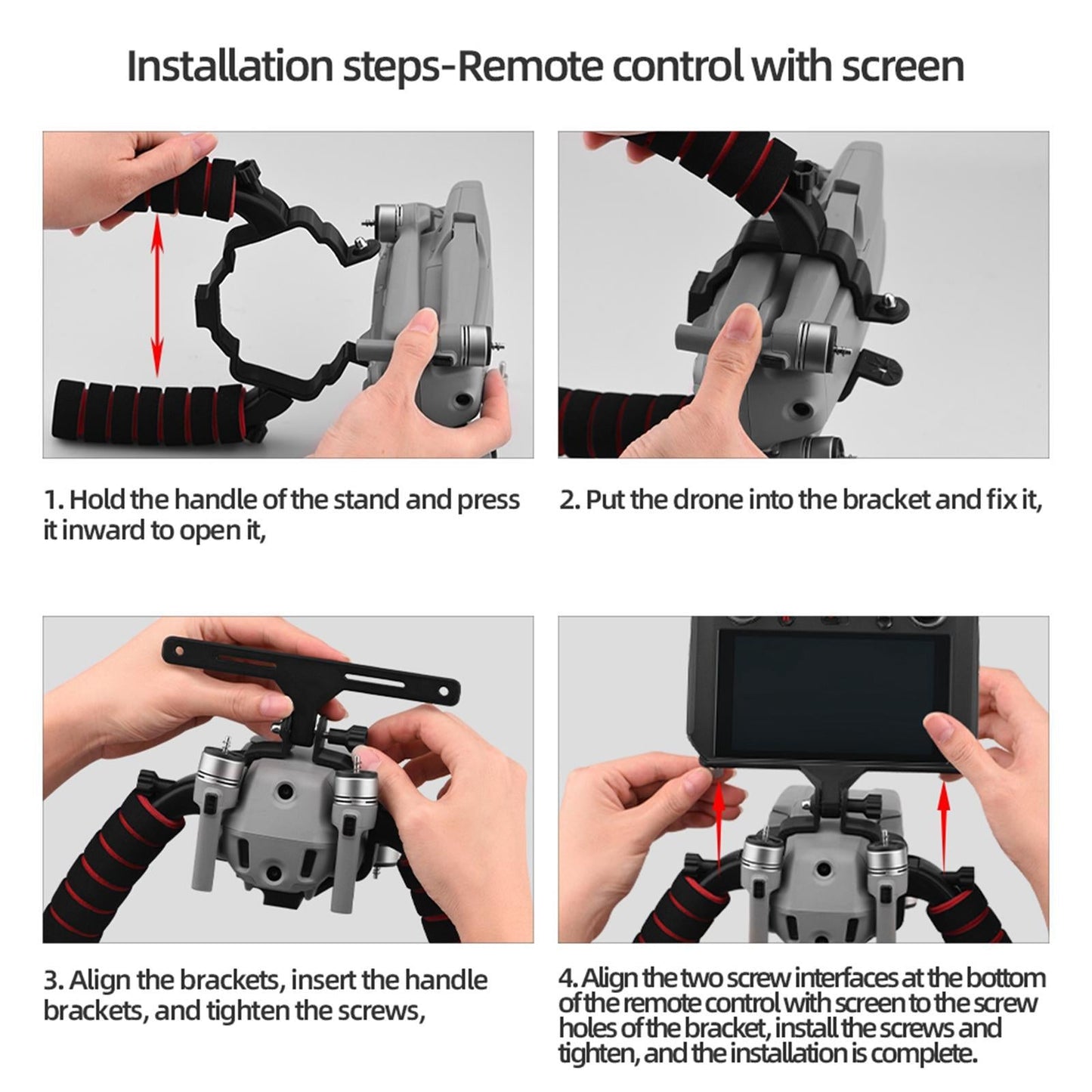 Installation steps-Remote control with screen

1. Hold the handle of the stand and press it inward to open it,

2. Put the drone into the bracket and fix it,

3. Align the brackets, insert the handle brackets, and tighten the screws,

4. Align the two screw interfaces at the bottom of the remote control with screen to the screw holes of the bracket, install the screws and tighten, and the installation is complete.