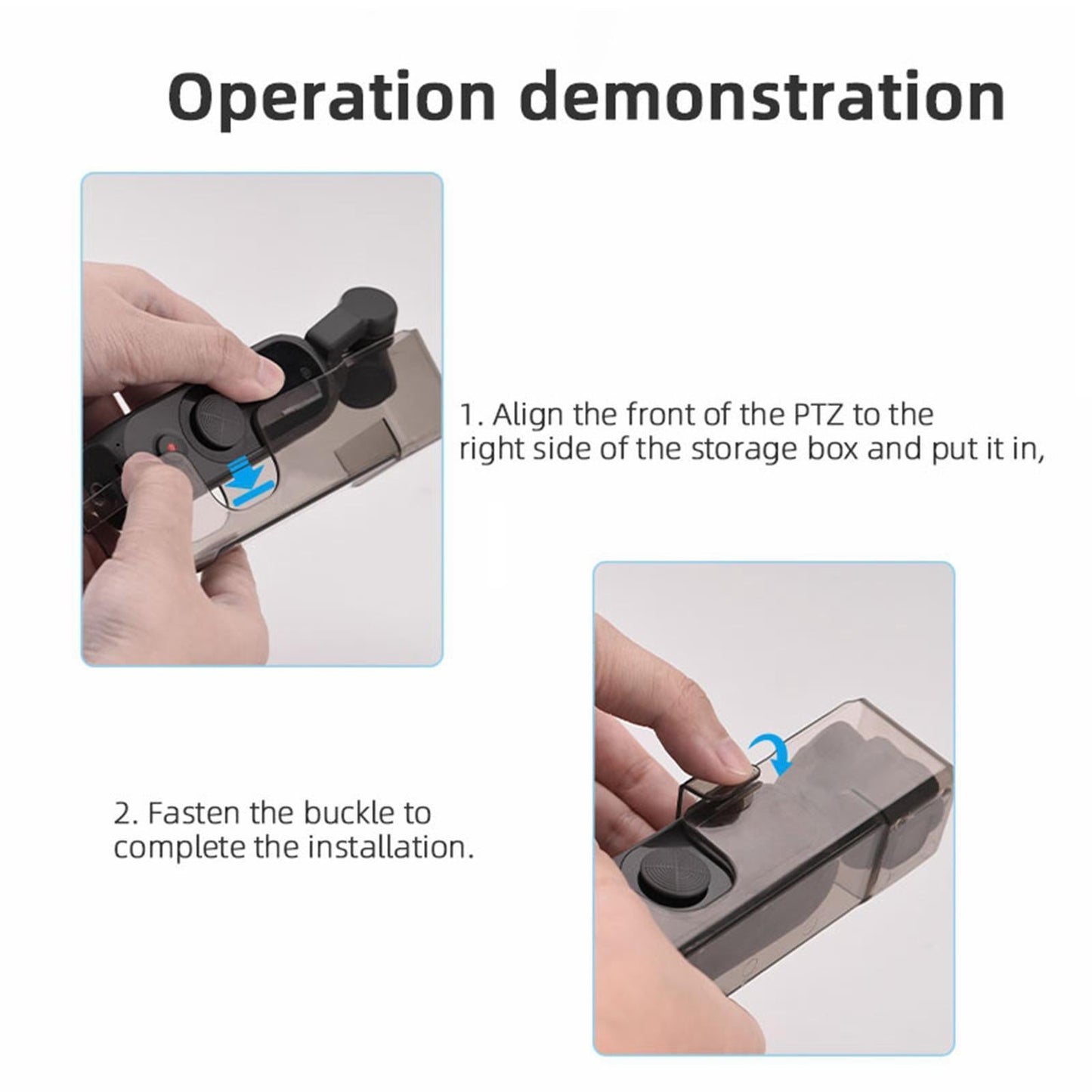 Operation demonstration

1. Align the front of the PTZ to the right side of the storage box and put it in,

2. Fasten the buckle to complete the installation.