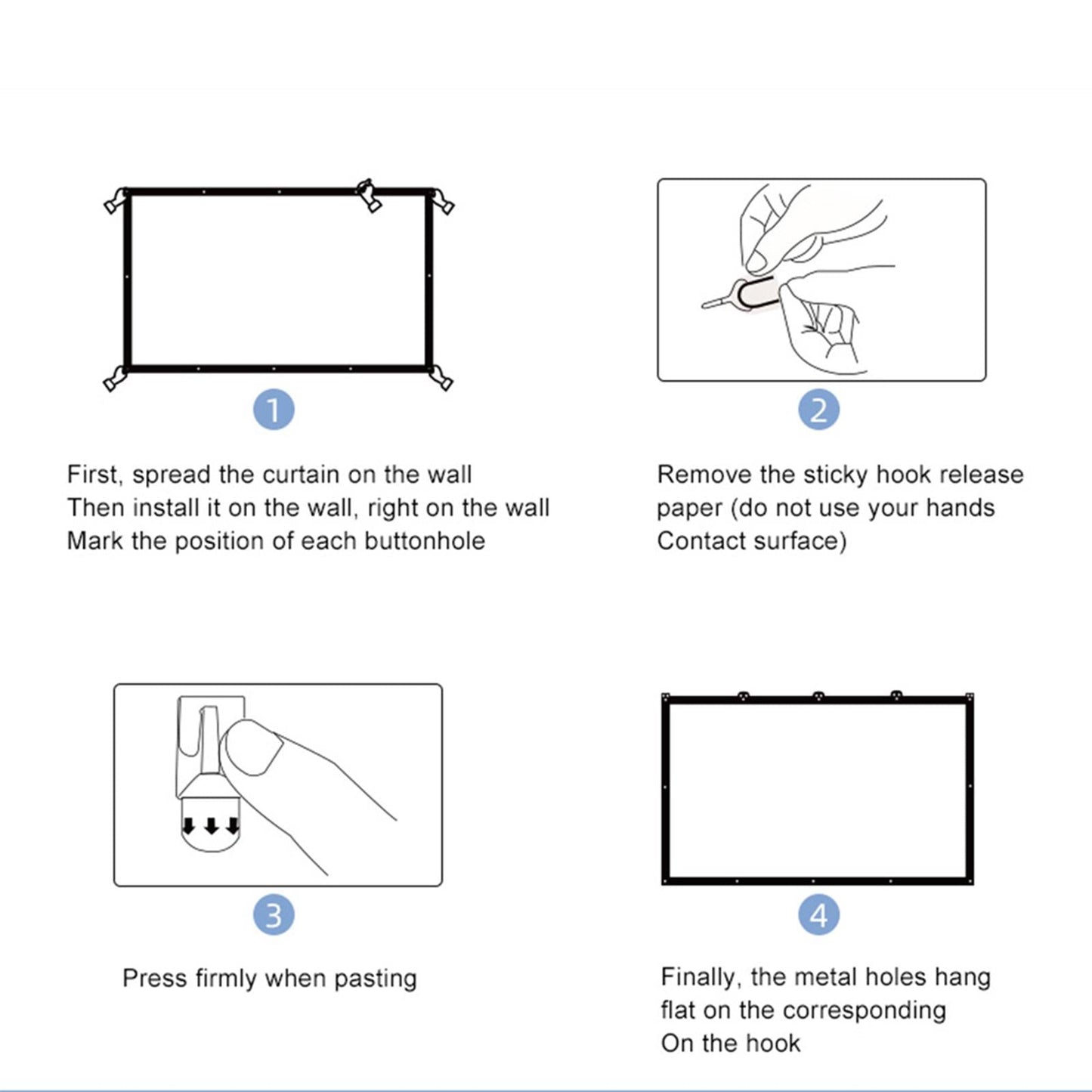 1

First, spread the curtain on the wall
Then install it on the wall, right on the wall
Mark the position of each buttonhole

2

Remove the sticky hook release paper (do not use your hands
Contact surface)

3

Press firmly when pasting

4

Finally, the metal holes hang flat on the corresponding
On the hook