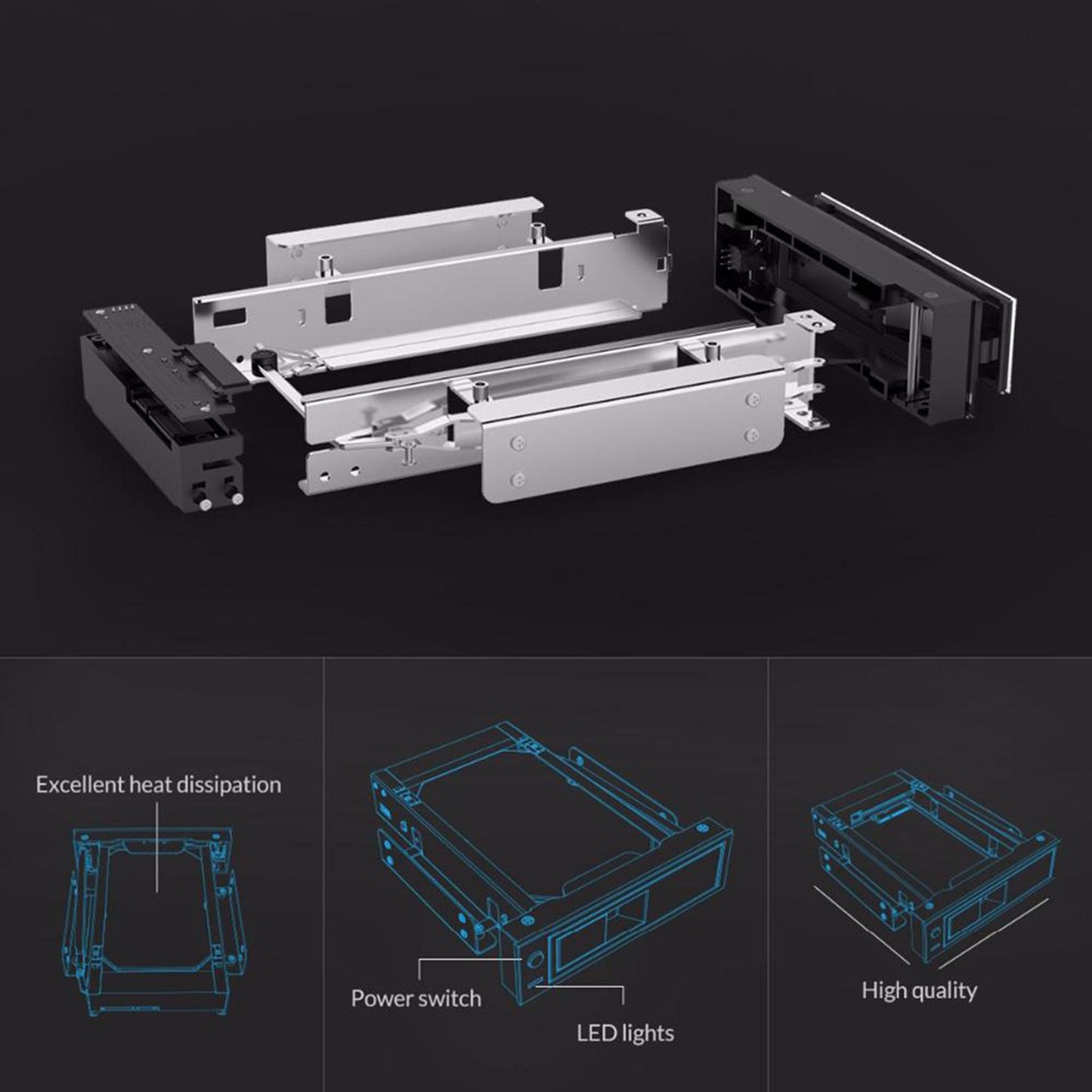 Excellent heat dissipation

Power switch

LED lights

High quality