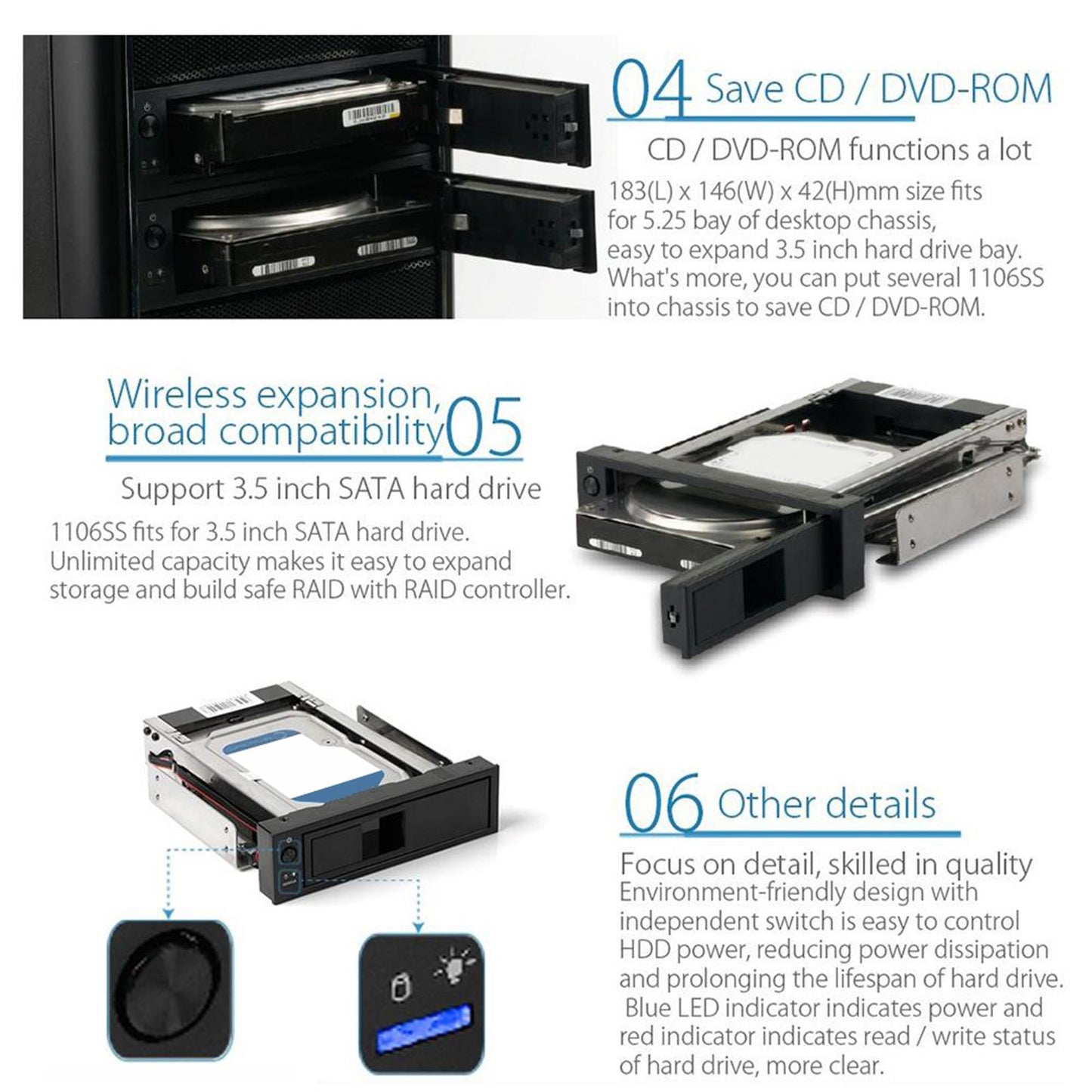 04 Save CD / DVD-ROM

CD / DVD-ROM functions a lot

183(L) x 146(W) x 42(H)mm size fits for 5.25 bay of desktop chassis, easy to expand 3.5 inch hard drive bay. What's more, you can put several 1106SS into chassis to save CD / DVD-ROM.

Wireless expansion, broad compatibility 05

Support 3.5 inch SATA hard drive

1106SS fits for 3.5 inch SATA hard drive. Unlimited capacity makes it easy to expand storage and build safe RAID with RAID controller.

06 Other details

Focus on detail, skilled in quality

Environment-friendly design with independent switch is easy to control HDD power, reducing power dissipation and prolonging the lifespan of hard drive. Blue LED indicator indicates power and red indicator indicates read / write status of hard drive, more clear.