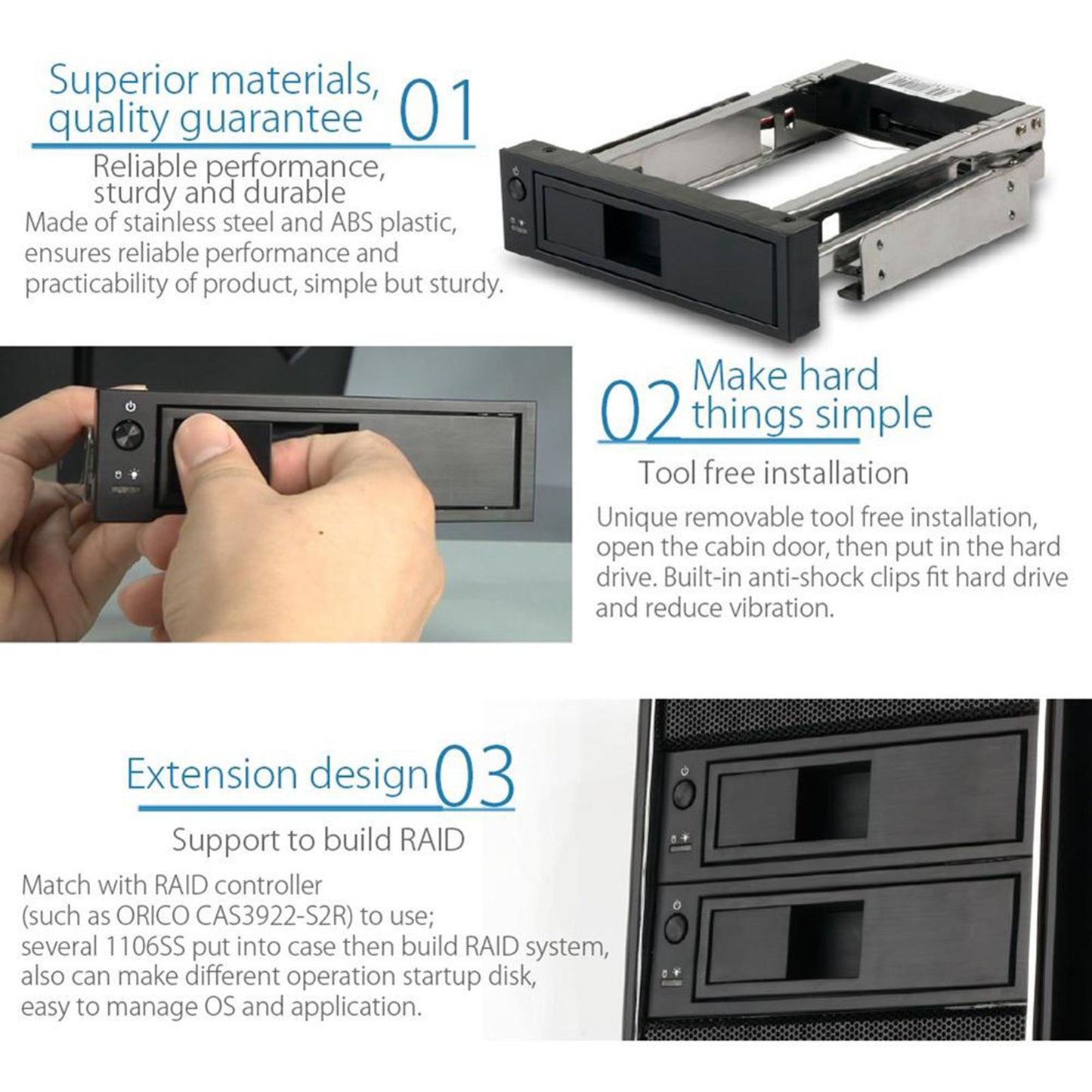 Superior materials, quality guarantee 01

Reliable performance, sturdy and durable

Made of stainless steel and ABS plastic, ensures reliable performance and practicability of product, simple but sturdy.

02 Make hard things simple

Tool free installation

Unique removable tool free installation, open the cabin door, then put in the hard drive. Built-in anti-shock clips fit hard drive and reduce vibration.

Extension design 03

Support to build RAID

Match with RAID controller (such as ORICO CAS3922-S2R) to use; several 1106SS put into case then build RAID system, also can make different operation startup disk, easy to manage OS and application.