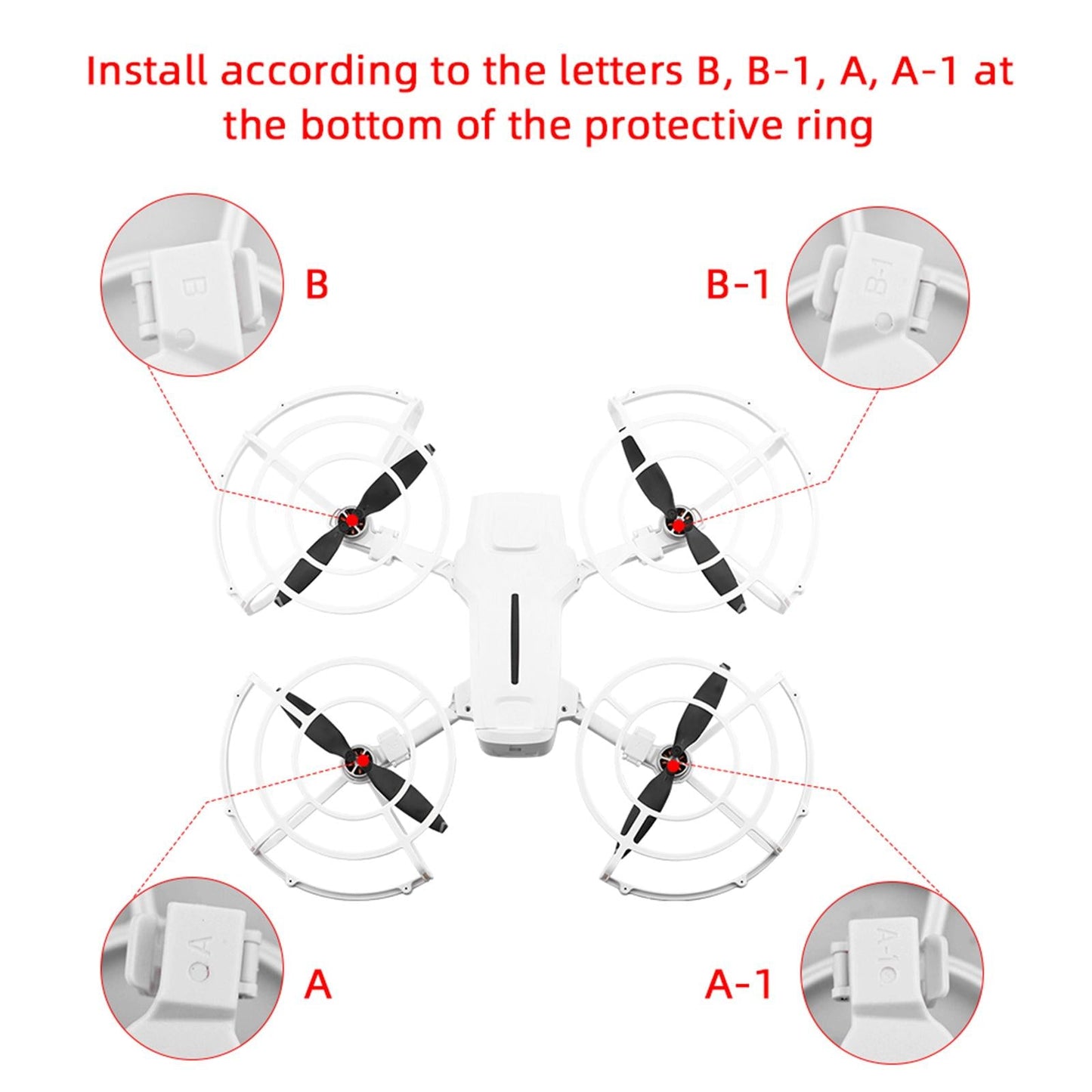 Install according to the letters B, B-1, A, A-1 at the bottom of the protective ring

B

B

B-1

B-1

A

A

A-1

A-1