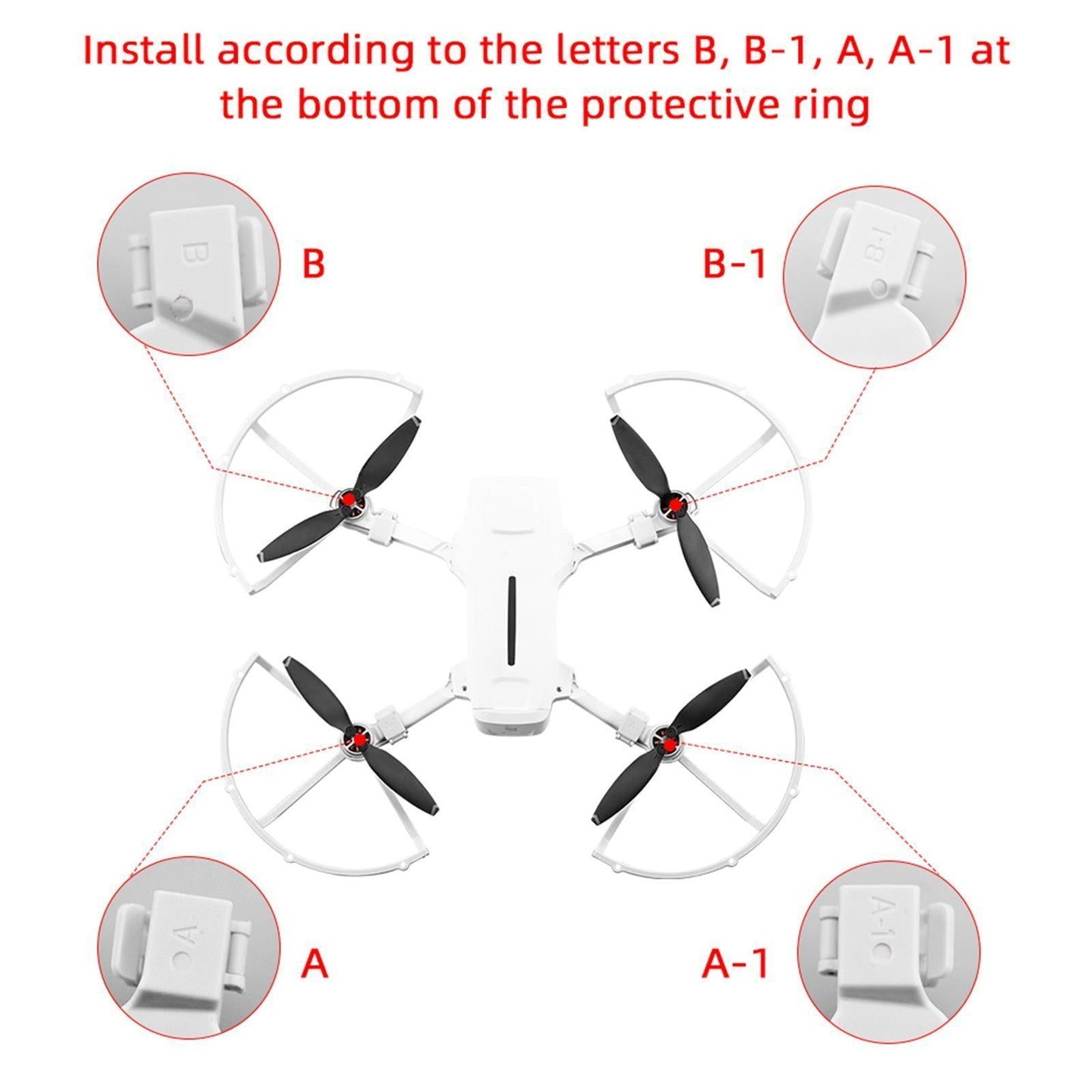 Install according to the letters B, B-1, A, A-1 at the bottom of the protective ring

B

B

B-1

B-1

A

A

A-1

A-1